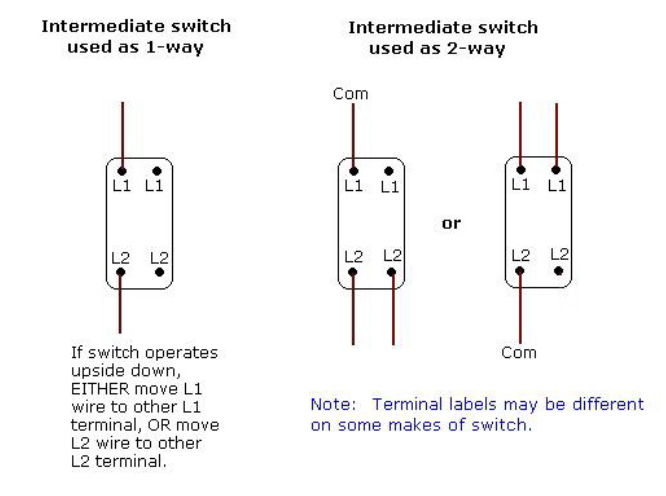 Intermediate switch used as 1-way

L1 L1

L2 L2

If switch operates upside down, EITHER move L1 wire to other L1 terminal, OR move L2 wire to other L2 terminal.

Intermediate switch used as 2-way

Com

L1 L1

L2 L2

or

L1 L1

L2 L2

Com

Note: Terminal labels may be different on some makes of switch.