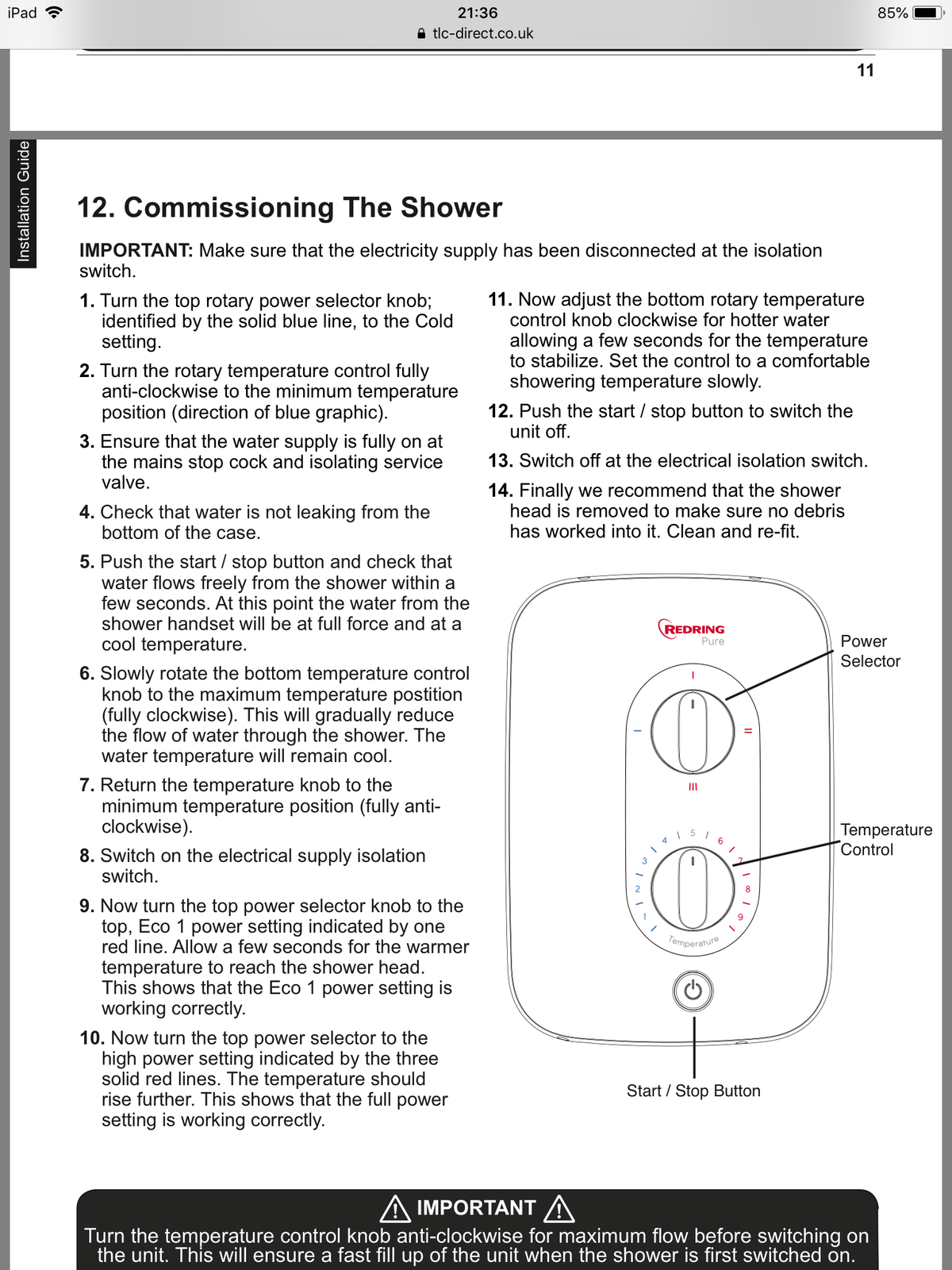 iPad 21:36 85%
tlc-direct.co.uk

11

Installation Guide

12. Commissioning The Shower

IMPORTANT: Make sure that the electricity supply has been disconnected at the isolation switch.

1. Turn the top rotary power selector knob; identified by the solid blue line, to the Cold setting.

2. Turn the rotary temperature control fully anti-clockwise to the minimum temperature position (direction of blue graphic).

3. Ensure that the water supply is fully on at the mains stop cock and isolating service valve.

4. Check that water is not leaking from the bottom of the case.

5. Push the start / stop button and check that water flows freely from the shower within a few seconds. At this point the water from the shower handset will be at full force and at a cool temperature.

6. Slowly rotate the bottom temperature control knob to the maximum temperature postition (fully clockwise). This will gradually reduce the flow of water through the shower. The water temperature will remain cool.

7. Return the temperature knob to the minimum temperature position (fully anti-clockwise).

8. Switch on the electrical supply isolation switch.

9. Now turn the top power selector knob to the top, Eco 1 power setting indicated by one red line. Allow a few seconds for the warmer temperature to reach the shower head. This shows that the Eco 1 power setting is working correctly.

10. Now turn the top power selector to the high power setting indicated by the three solid red lines. The temperature should rise further. This shows that the full power setting is working correctly.

11. Now adjust the bottom rotary temperature control knob clockwise for hotter water allowing a few seconds for the temperature to stabilize. Set the control to a comfortable showering temperature slowly.

12. Push the start / stop button to switch the unit off.

13. Switch off at the electrical isolation switch.

14. Finally we recommend that the shower head is removed to make sure no debris has worked into it. Clean and re-fit.

REDRING
Pure

Power Selector

I
II
III

1 2 3 4 5 6 7 8 9
Temperature

Temperature Control

Start / Stop Button

IMPORTANT
Turn the temperature control knob anti-clockwise for maximum flow before switching on the unit. This will ensure a fast fill up of the unit when the shower is first switched on.