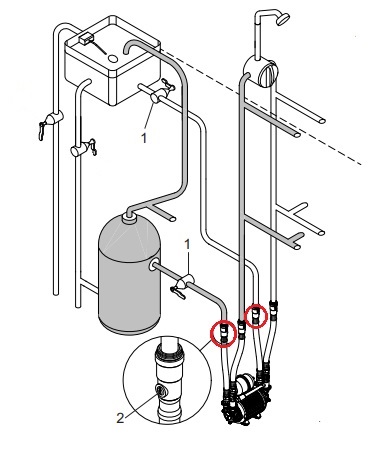 1
1
2