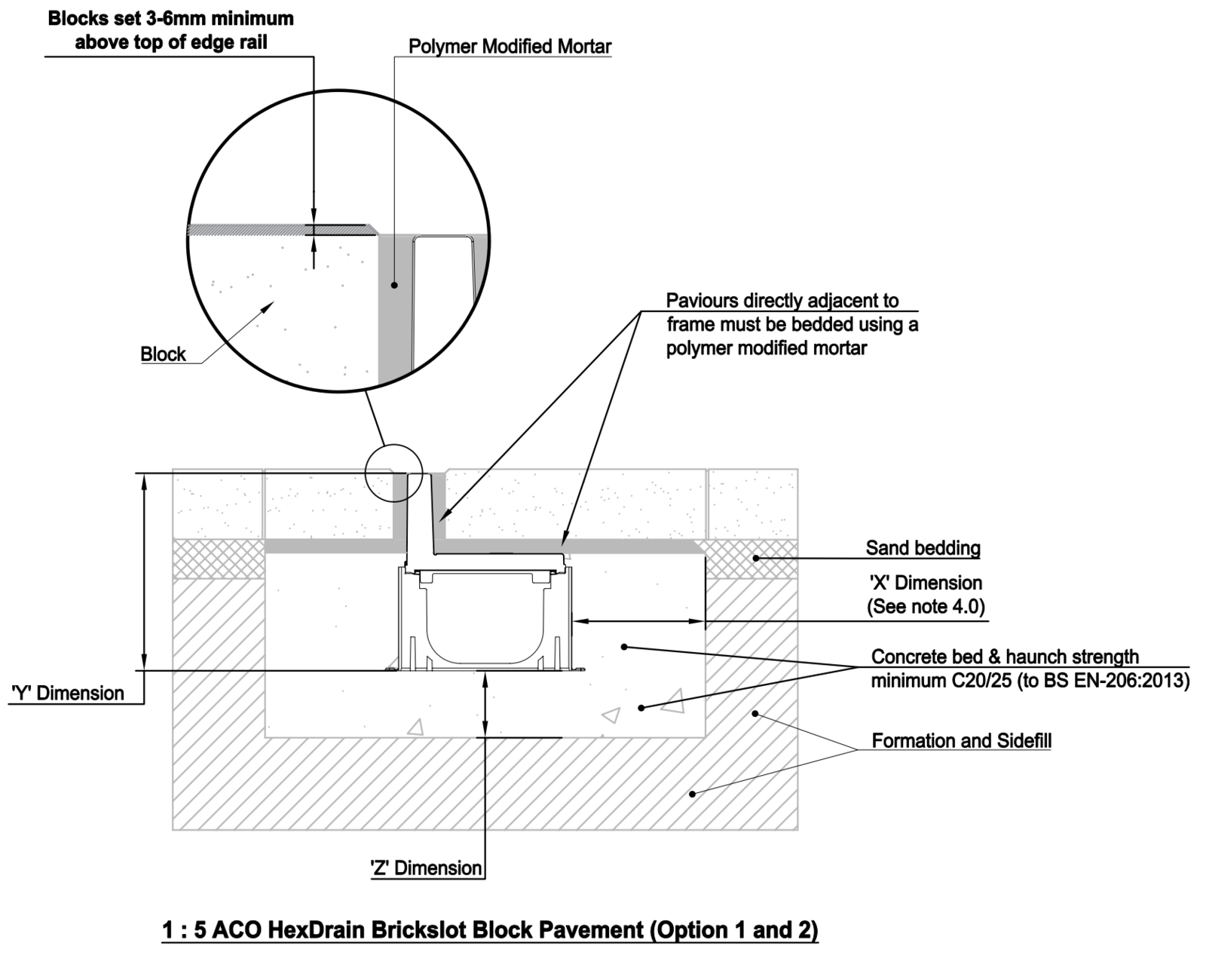 Blocks set 3-6mm minimum above top of edge rail

Polymer Modified Mortar

Block

Paviours directly adjacent to frame must be bedded using a polymer modified mortar

Sand bedding

'X' Dimension (See note 4.0)

Concrete bed & haunch strength minimum C20/25 (to BS EN-206:2013)

'Y' Dimension

Formation and Sidefill

'Z' Dimension

1 : 5 ACO HexDrain Brickslot Block Pavement (Option 1 and 2)