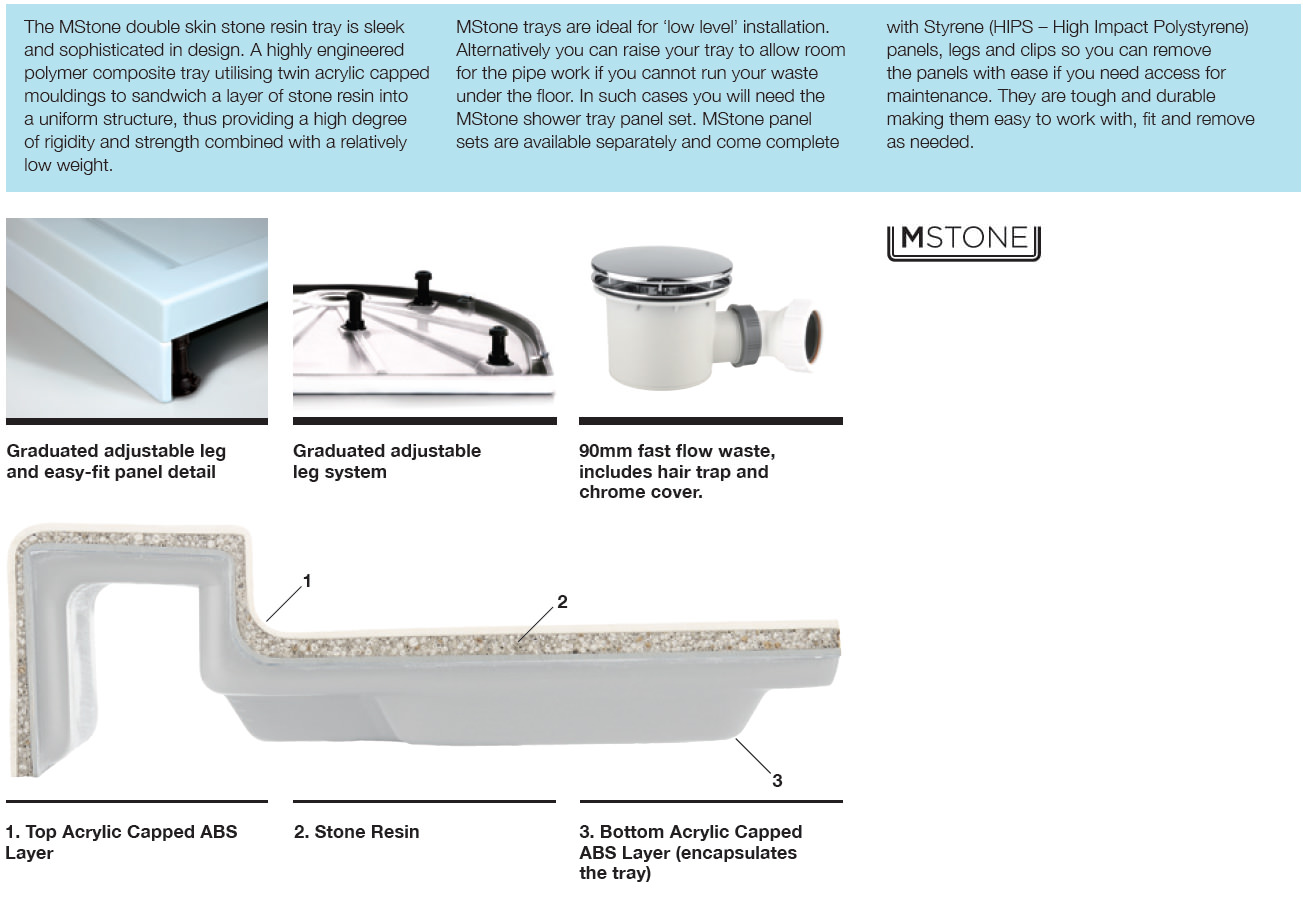 The MStone double skin stone resin tray is sleek and sophisticated in design. A highly engineered polymer composite tray utilising twin acrylic capped mouldings to sandwich a layer of stone resin into a uniform structure, thus providing a high degree of rigidity and strength combined with a relatively low weight.

MStone trays are ideal for 'low level' installation. Alternatively you can raise your tray to allow room for the pipe work if you cannot run your waste under the floor. In such cases you will need the MStone shower tray panel set. MStone panel sets are available separately and come complete with Styrene (HIPS – High Impact Polystyrene) panels, legs and clips so you can remove the panels with ease if you need access for maintenance. They are tough and durable making them easy to work with, fit and remove as needed.

MSTONE

Graduated adjustable leg and easy-fit panel detail

Graduated adjustable leg system

90mm fast flow waste, includes hair trap and chrome cover.

1

2

3

1. Top Acrylic Capped ABS Layer

2. Stone Resin

3. Bottom Acrylic Capped ABS Layer (encapsulates the tray)