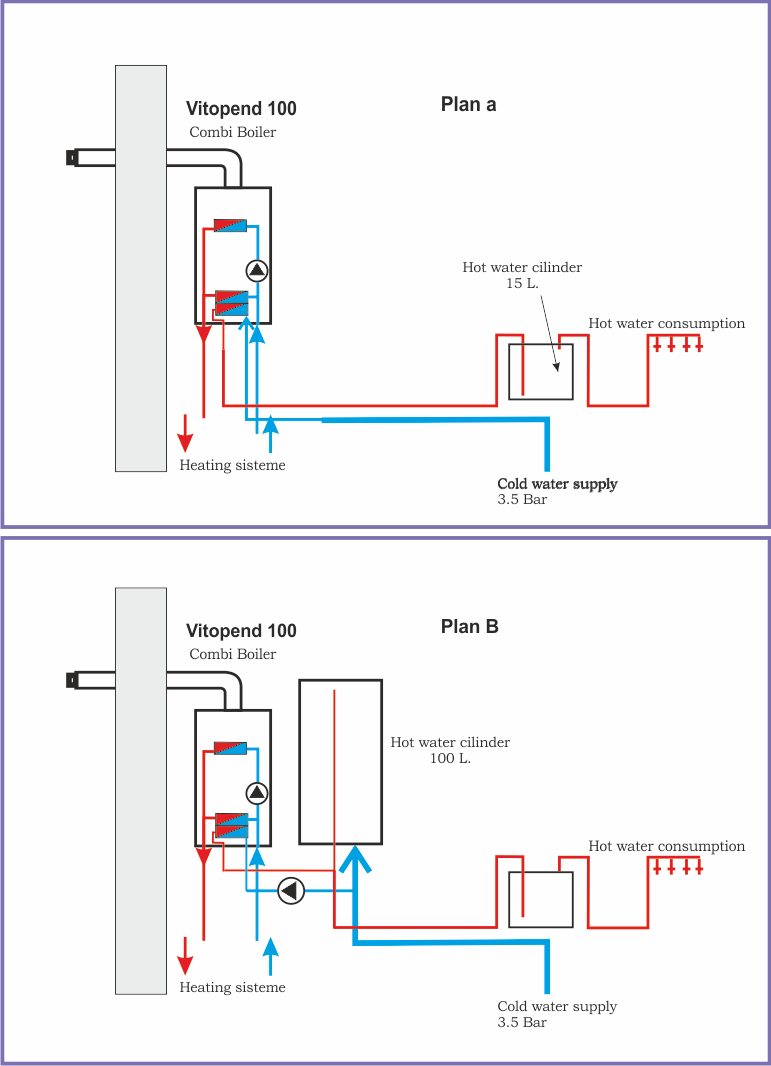 Vitopend 100
Combi Boiler

Plan a

Hot water cilinder
15 L.

Hot water consumption

Heating sisteme

Cold water supply
3.5 Bar

Vitopend 100
Combi Boiler

Plan B

Hot water cilinder
100 L.

Hot water consumption

Heating sisteme

Cold water supply
3.5 Bar