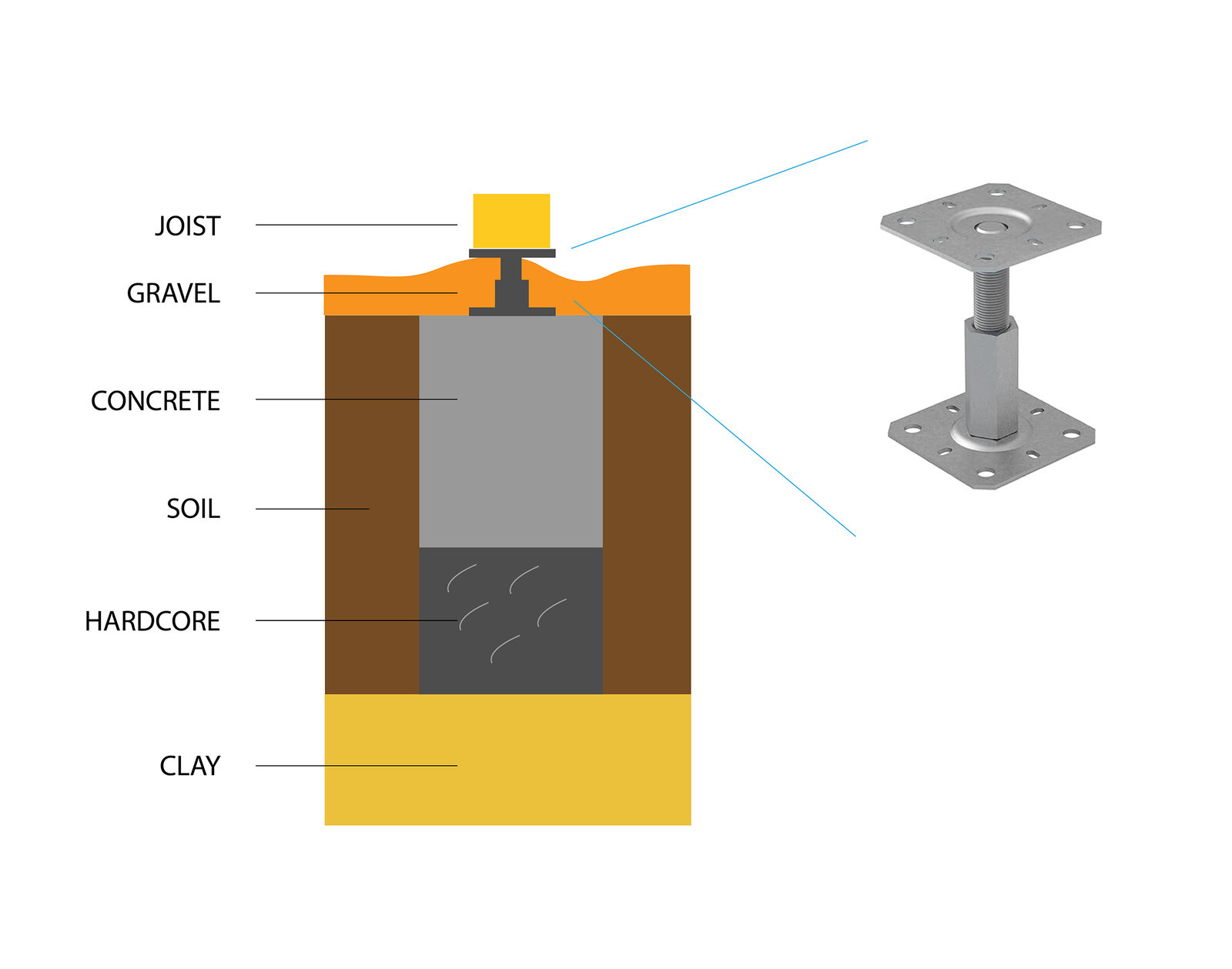 JOIST
GRAVEL
CONCRETE
SOIL
HARDCORE
CLAY