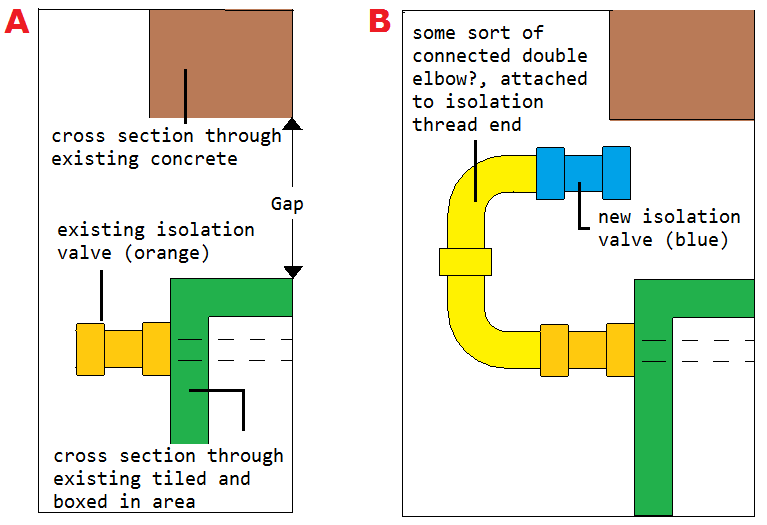 A

cross section through existing concrete

Gap

existing isolation valve (orange)

cross section through existing tiled and boxed in area

B

some sort of connected double elbow?, attached to isolation thread end

new isolation valve (blue)