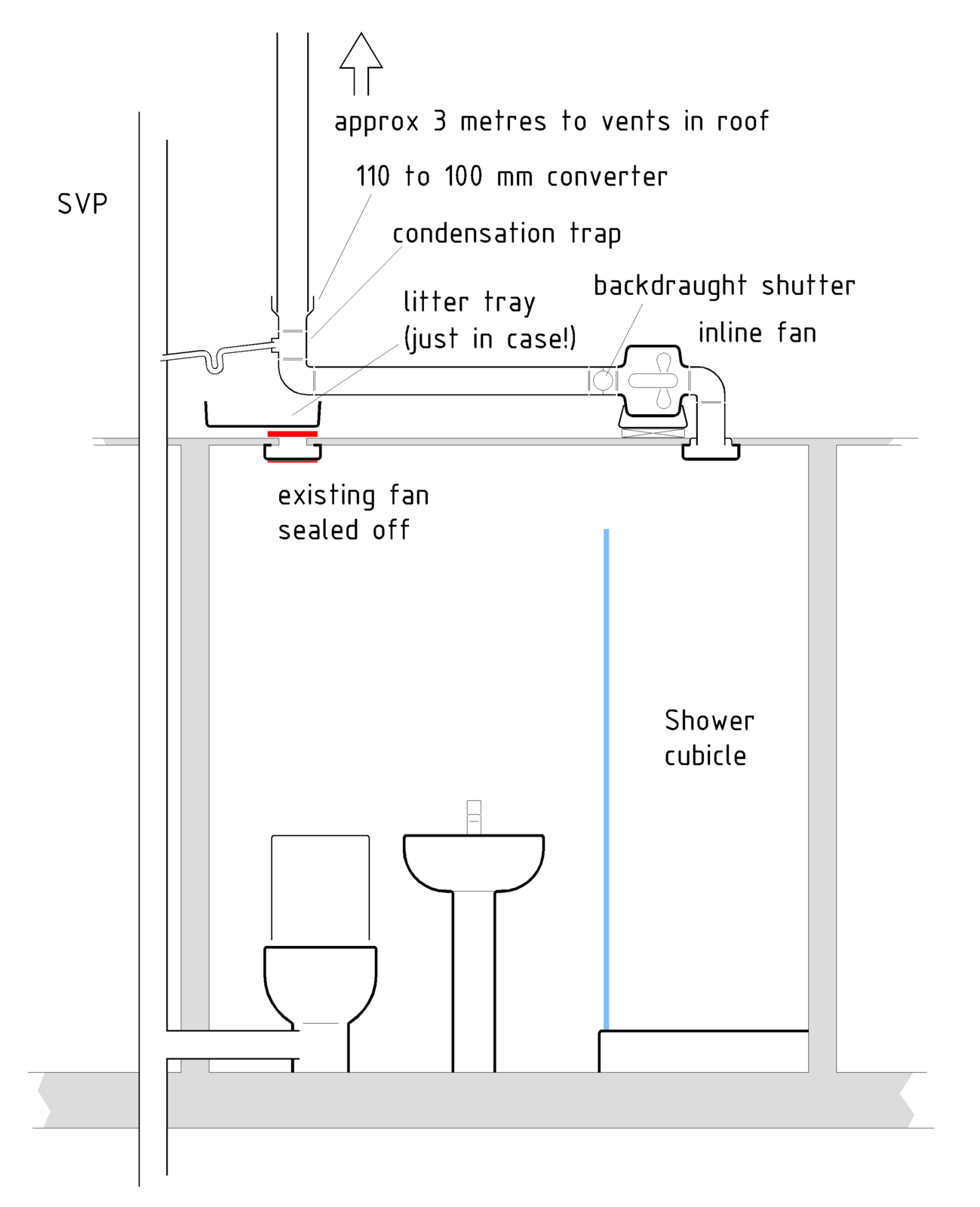 approx 3 metres to vents in roof

110 to 100 mm converter

SVP

condensation trap

backdraught shutter

litter tray
(just in case!)

inline fan

existing fan
sealed off

Shower
cubicle