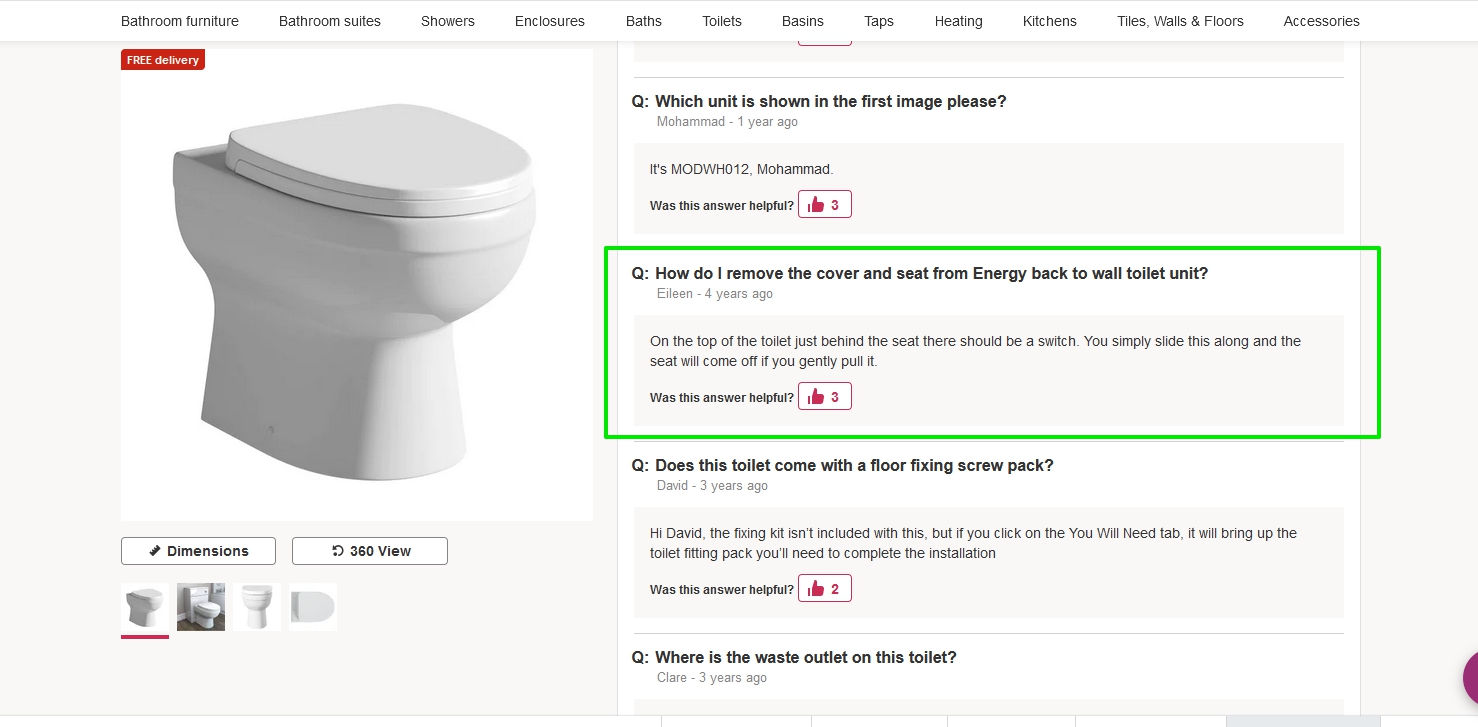 Bathroom furniture Bathroom suites Showers Enclosures Baths Toilets Basins Taps Heating Kitchens Tiles, Walls & Floors Accessories

FREE delivery

Dimensions

360 View

Q: Which unit is shown in the first image please?
Mohammad - 1 year ago

It's MODWH012, Mohammad.

Was this answer helpful? 3

Q: How do I remove the cover and seat from Energy back to wall toilet unit?
Eileen - 4 years ago

On the top of the toilet just behind the seat there should be a switch. You simply slide this along and the seat will come off if you gently pull it.

Was this answer helpful? 3

Q: Does this toilet come with a floor fixing screw pack?
David - 3 years ago

Hi David, the fixing kit isn't included with this, but if you click on the You Will Need tab, it will bring up the toilet fitting pack you'll need to complete the installation

Was this answer helpful? 2

Q: Where is the waste outlet on this toilet?
Clare - 3 years ago