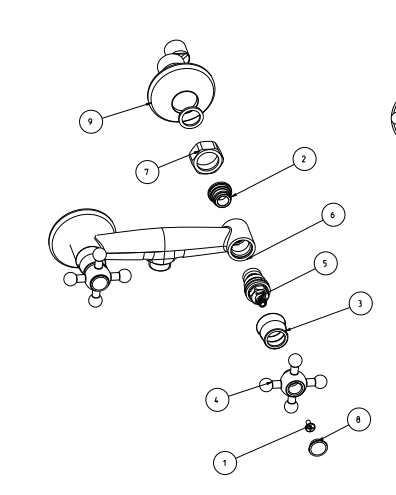 9

7

2

6

5

3

4

8

1