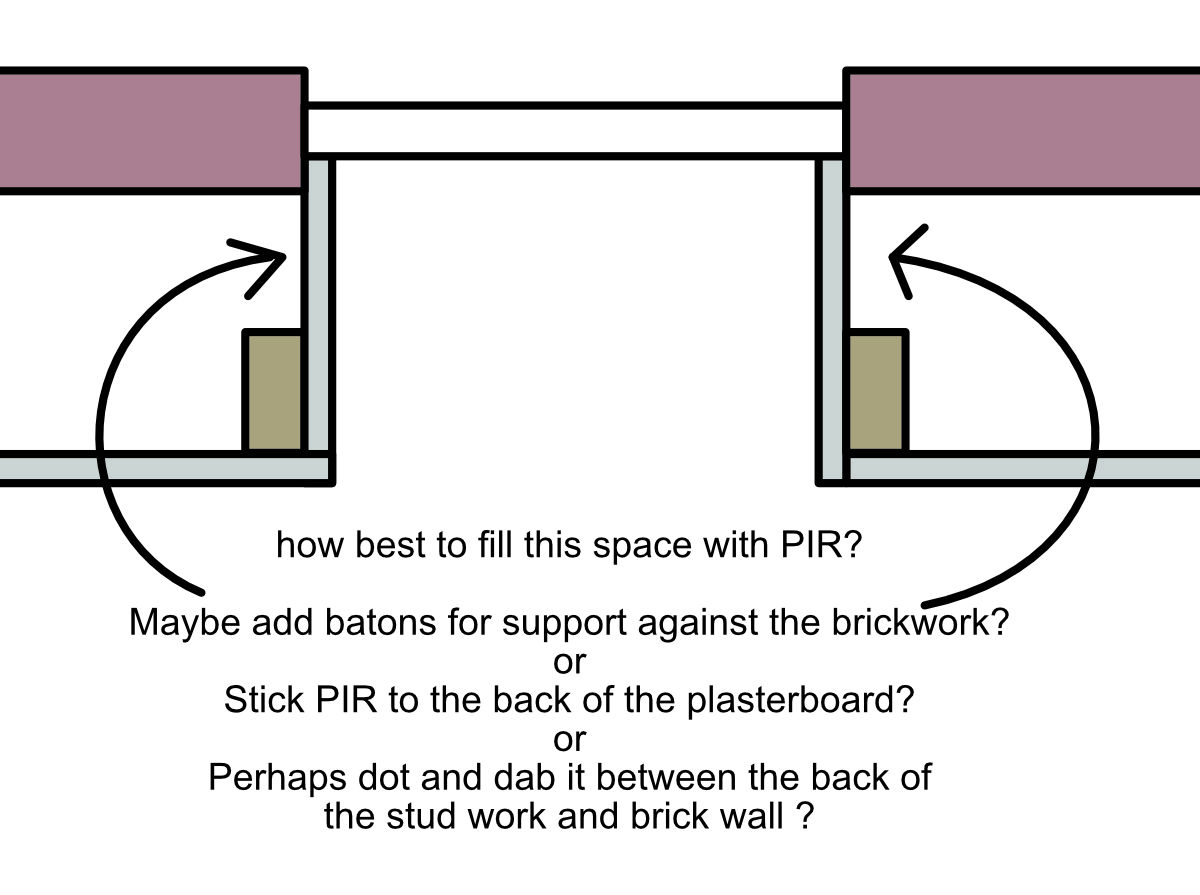 how best to fill this space with PIR?

Maybe add batons for support against the brickwork?
or
Stick PIR to the back of the plasterboard?
or
Perhaps dot and dab it between the back of the stud work and brick wall ?