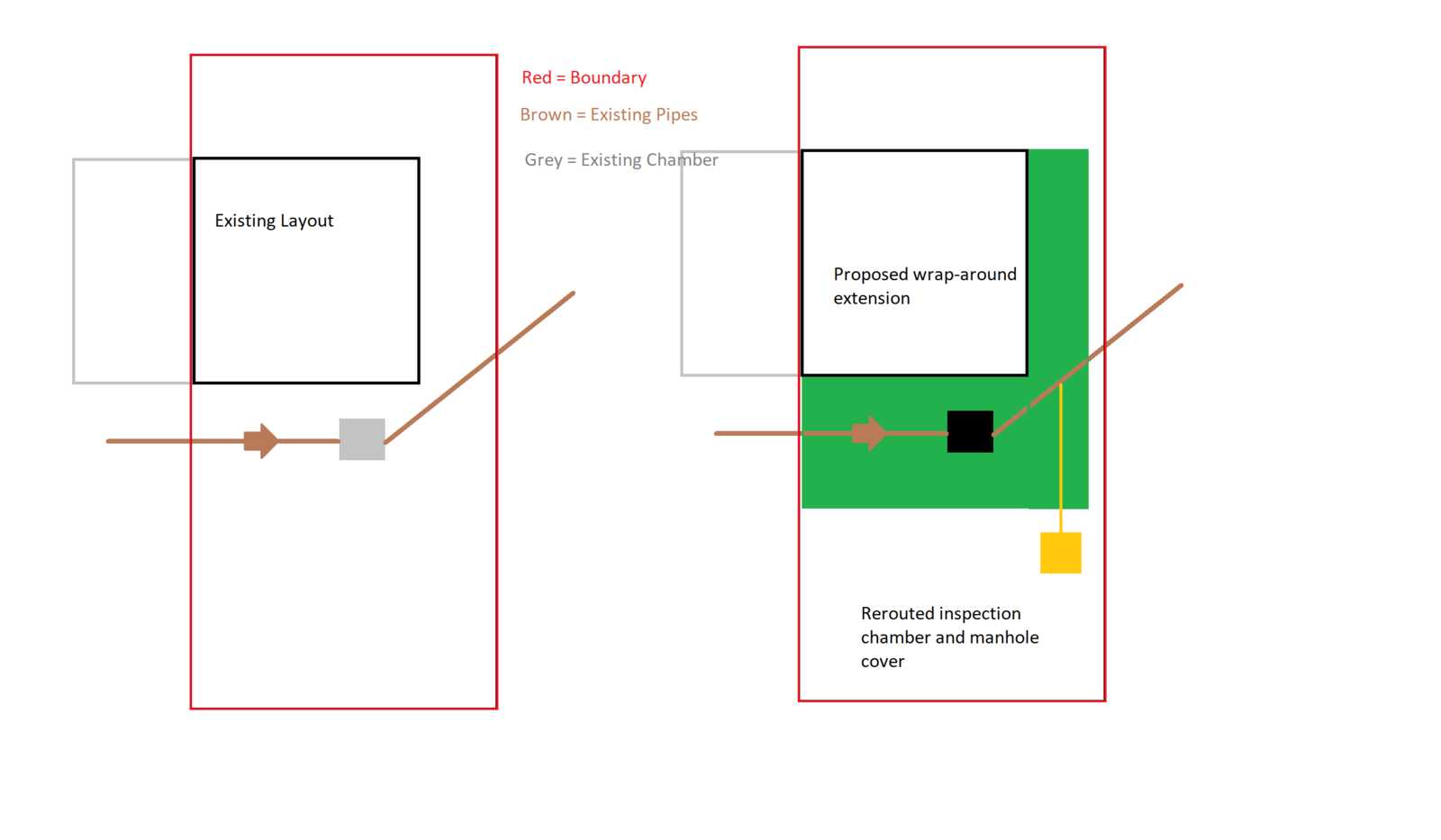 Red = Boundary

Brown = Existing Pipes

Grey = Existing Chamber

Existing Layout

Proposed wrap-around extension

Rerouted inspection chamber and manhole cover