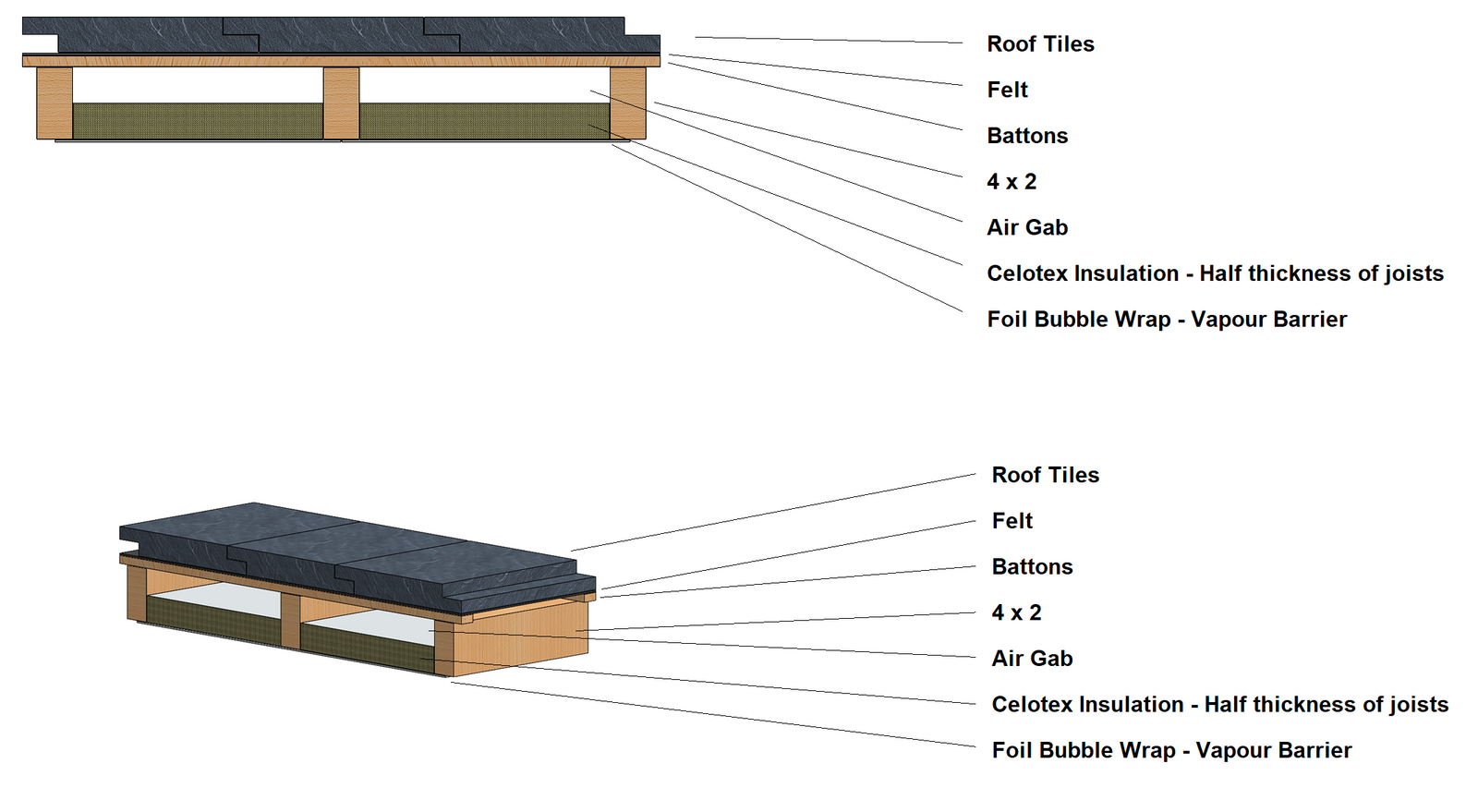 Roof Tiles
Felt
Battons
4 x 2
Air Gab
Celotex Insulation - Half thickness of joists
Foil Bubble Wrap - Vapour Barrier

Roof Tiles
Felt
Battons
4 x 2
Air Gab
Celotex Insulation - Half thickness of joists
Foil Bubble Wrap - Vapour Barrier