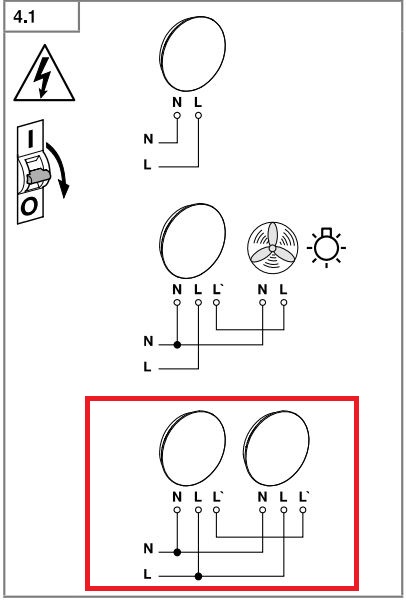 4.1

I

O

N L

N

L

N L L`

N L

N

L

N L L`

N L L`

N

L