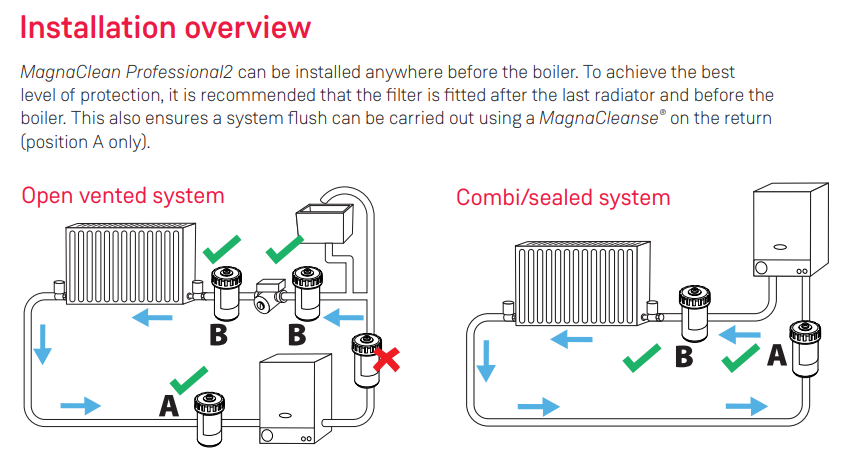 Installation overview

MagnaClean Professional2 can be installed anywhere before the boiler. To achieve the best level of protection, it is recommended that the filter is fitted after the last radiator and before the boiler. This also ensures a system flush can be carried out using a MagnaCleanse® on the return (position A only).

Open vented system

B

B

A

Combi/sealed system

B

A