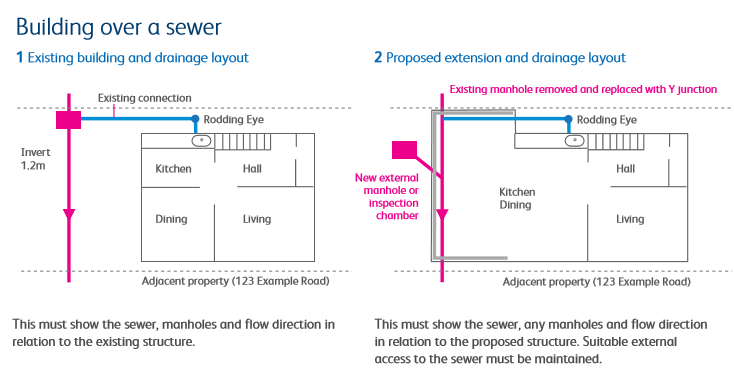 Building over a sewer

1 Existing building and drainage layout

Existing connection

Rodding Eye

Invert 1.2m

Kitchen

Hall

Dining

Living

Adjacent property (123 Example Road)

This must show the sewer, manholes and flow direction in relation to the existing structure.

2 Proposed extension and drainage layout

Existing manhole removed and replaced with Y junction

Rodding Eye

New external manhole or inspection chamber

Kitchen Dining

Hall

Living

Adjacent property (123 Example Road)

This must show the sewer, any manholes and flow direction in relation to the proposed structure. Suitable external access to the sewer must be maintained.