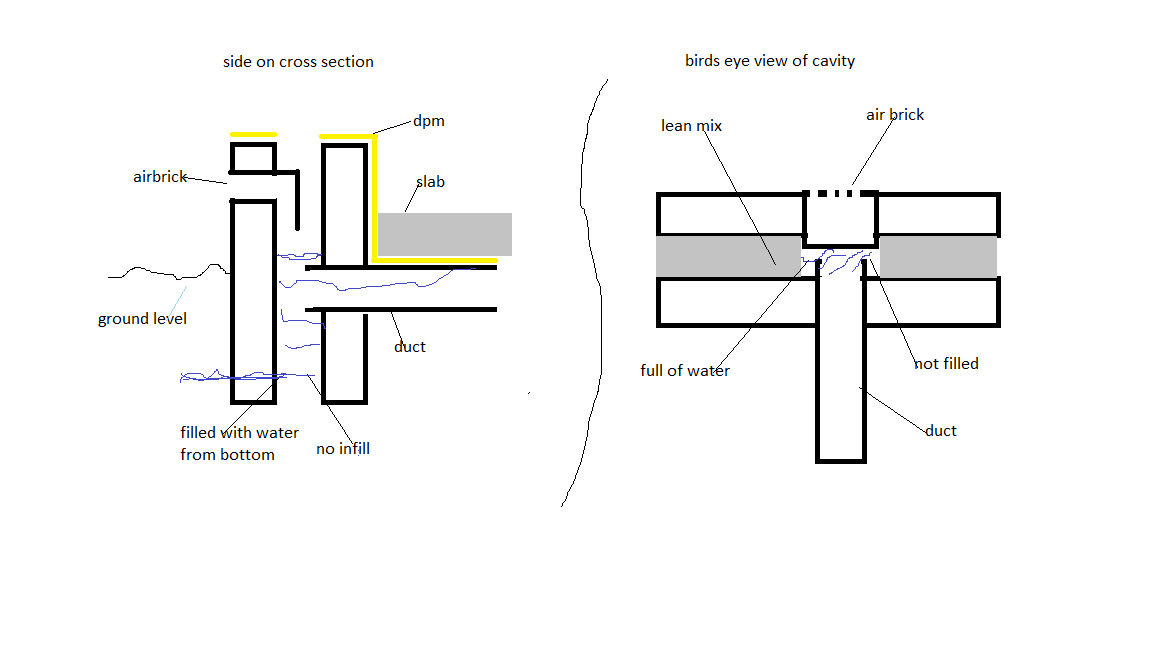 side on cross section

dpm

airbrick

slab

ground level

duct

filled with water from bottom

no infill

birds eye view of cavity

lean mix

air brick

full of water

not filled

duct