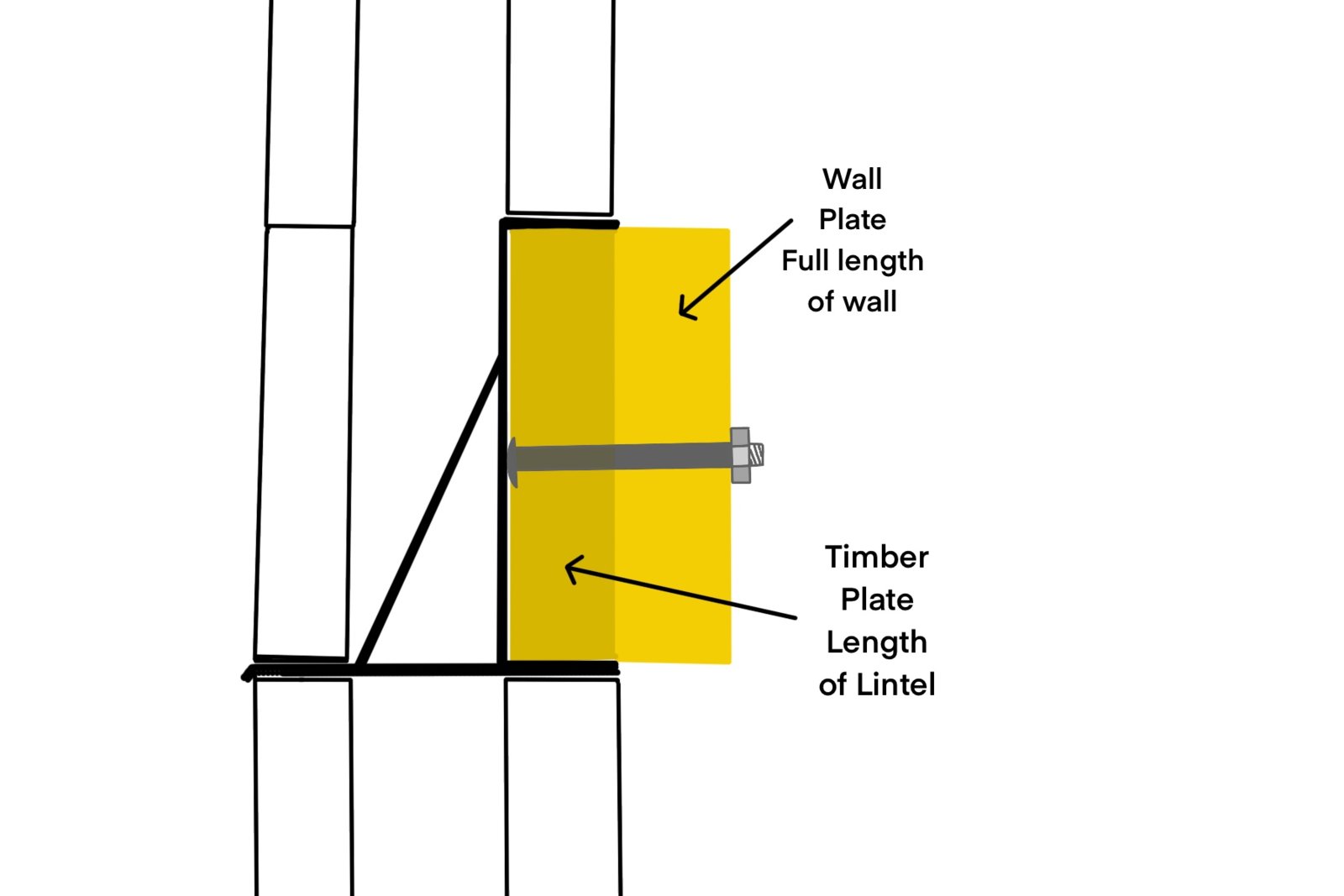 Wall
Plate
Full length
of wall

Timber
Plate
Length
of Lintel