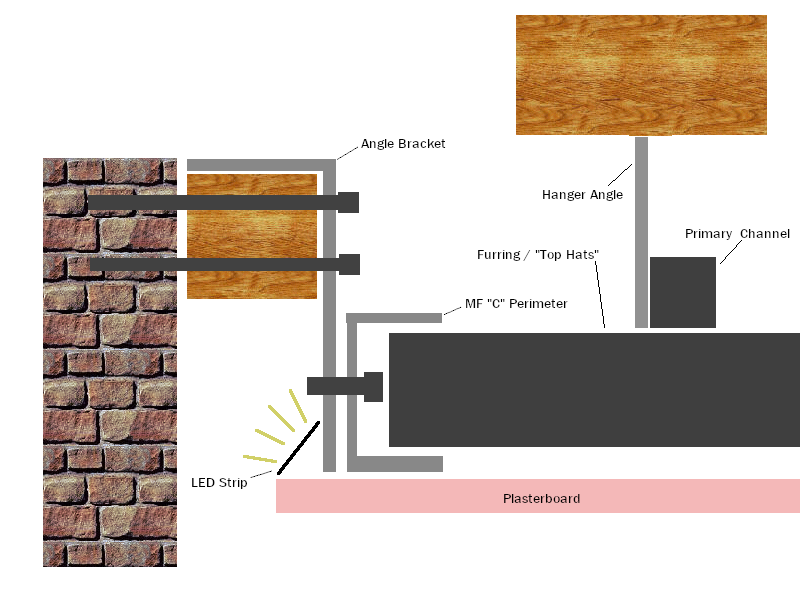 Angle Bracket

Hanger Angle

Primary Channel

Furring / "Top Hats"

MF "C" Perimeter

LED Strip

Plasterboard