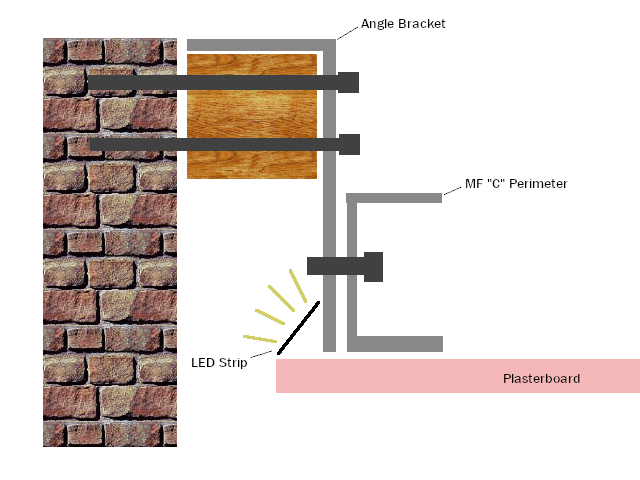 Angle Bracket

MF "C" Perimeter

LED Strip

Plasterboard