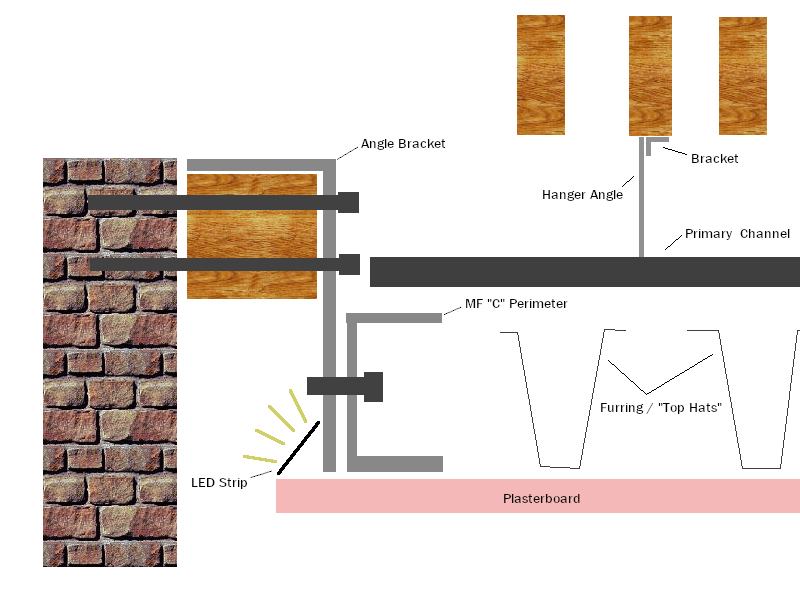 Angle Bracket

Bracket

Hanger Angle

Primary Channel

MF "C" Perimeter

Furring / "Top Hats"

LED Strip

Plasterboard