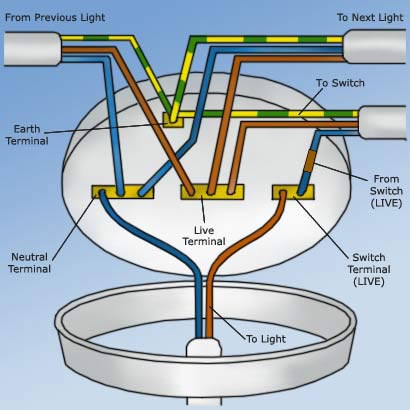 From Previous Light

To Next Light

To Switch

Earth Terminal

From Switch (LIVE)

Live Terminal

Neutral Terminal

Switch Terminal (LIVE)

To Light