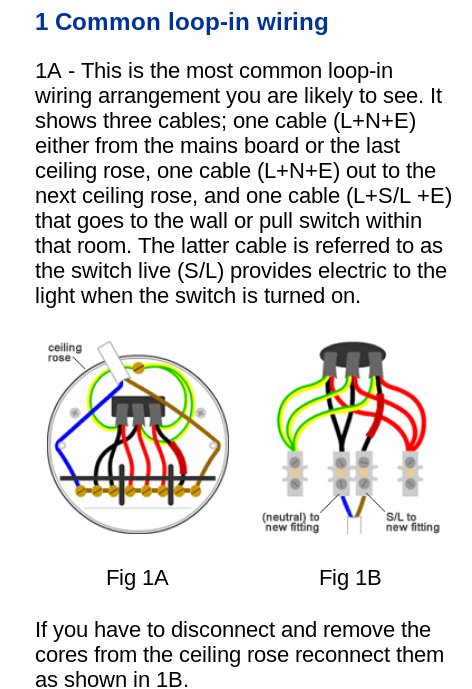 1 Common loop-in wiring

1A - This is the most common loop-in wiring arrangement you are likely to see. It shows three cables; one cable (L+N+E) either from the mains board or the last ceiling rose, one cable (L+N+E) out to the next ceiling rose, and one cable (L+S/L +E) that goes to the wall or pull switch within that room. The latter cable is referred to as the switch live (S/L) provides electric to the light when the switch is turned on.

ceiling rose

(neutral) to new fitting

S/L to new fitting

Fig 1A

Fig 1B

If you have to disconnect and remove the cores from the ceiling rose reconnect them as shown in 1B.