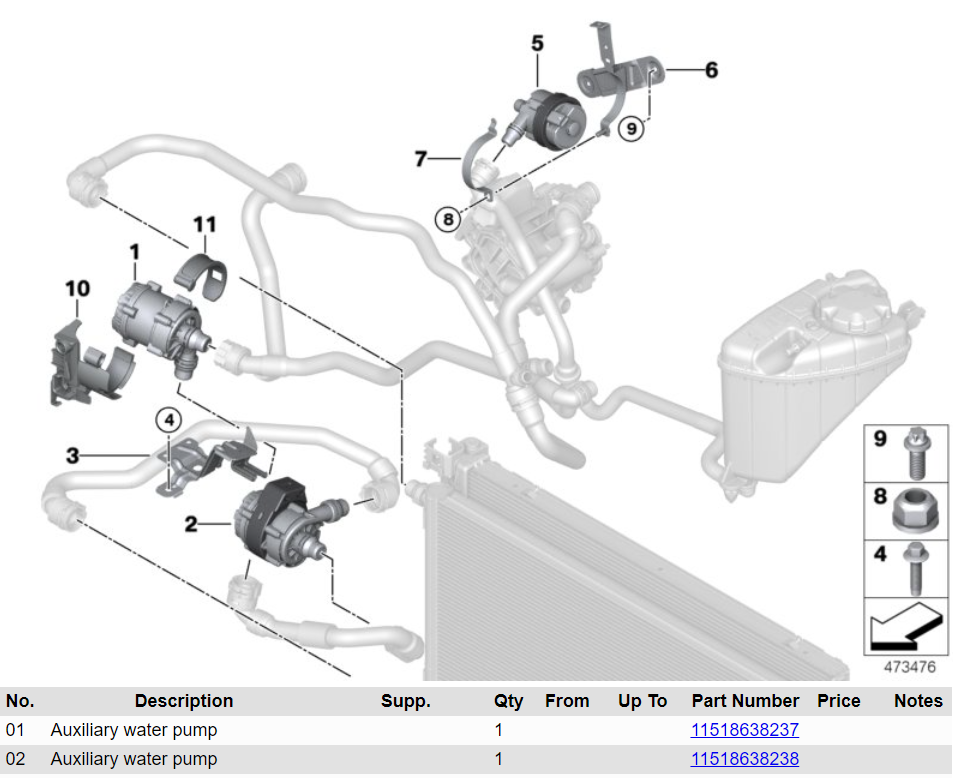 5
6
9
7
8
11
1
10
4
3
2
9
8
4
473476

| No. | Description | Supp. | Qty | From | Up To | Part Number | Price | Notes |
|---|---|---|---|---|---|---|---|---|
| 01 | Auxiliary water pump | | 1 | | | 11518638237 | | |
| 02 | Auxiliary water pump | | 1 | | | 11518638238 | | |