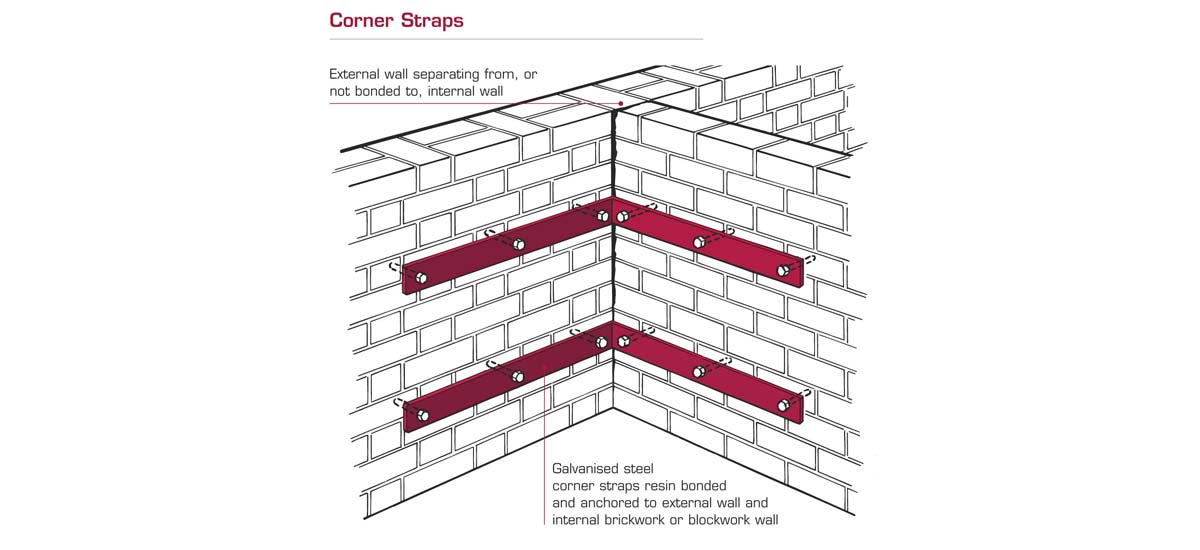 Corner Straps

External wall separating from, or not bonded to, internal wall

Galvanised steel corner straps resin bonded and anchored to external wall and internal brickwork or blockwork wall