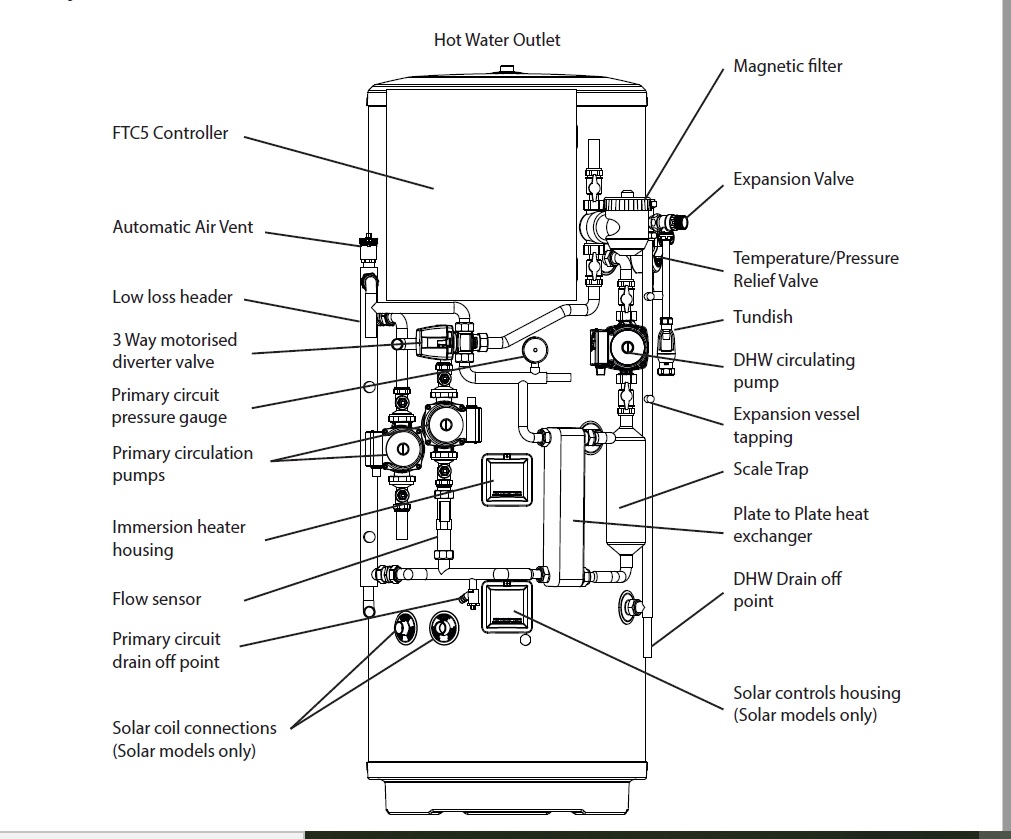 Hot Water Outlet

FTC5 Controller

Automatic Air Vent

Low loss header

3 Way motorised diverter valve

Primary circuit pressure gauge

Primary circulation pumps

Immersion heater housing

Flow sensor

Primary circuit drain off point

Solar coil connections (Solar models only)

Magnetic filter

Expansion Valve

Temperature/Pressure Relief Valve

Tundish

DHW circulating pump

Expansion vessel tapping

Scale Trap

Plate to Plate heat exchanger

DHW Drain off point

Solar controls housing (Solar models only)