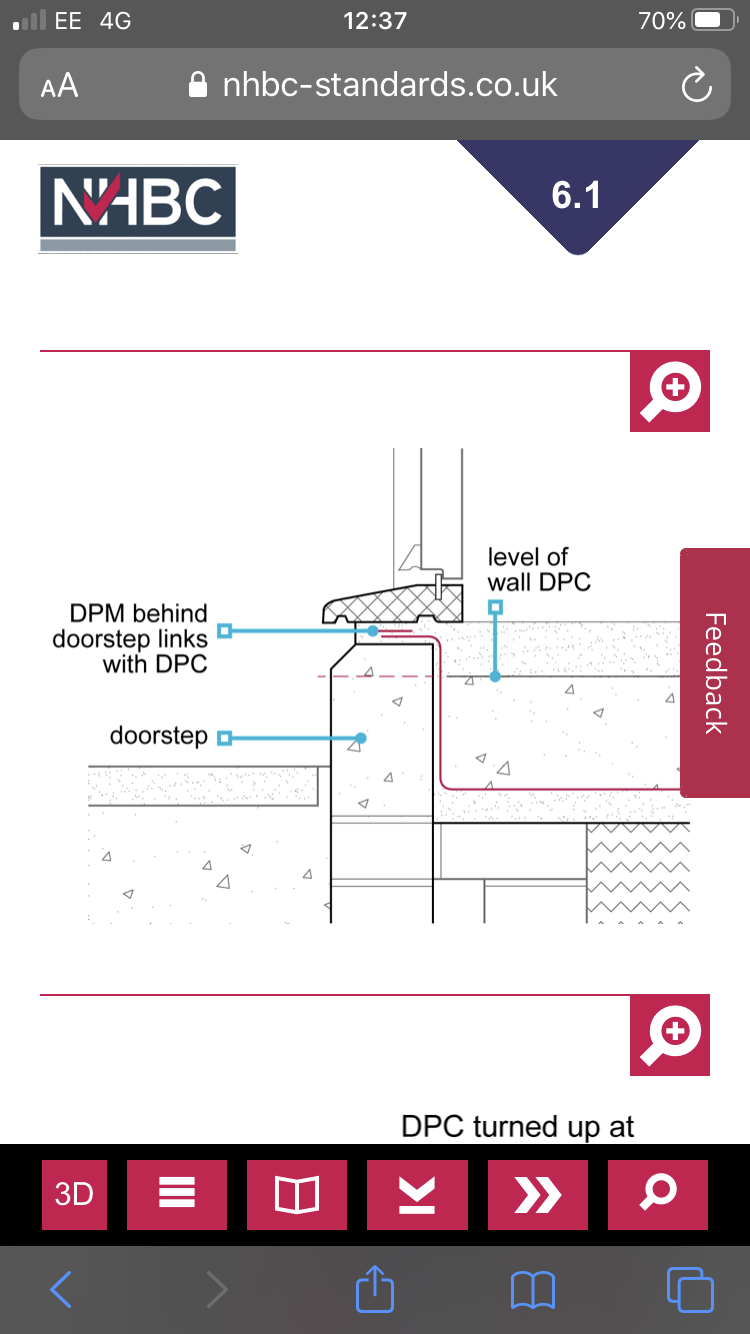 EE 4G 12:37 70%

AA nhbc-standards.co.uk

NHBC

6.1

level of wall DPC

DPM behind doorstep links with DPC

doorstep

Feedback

DPC turned up at

3D