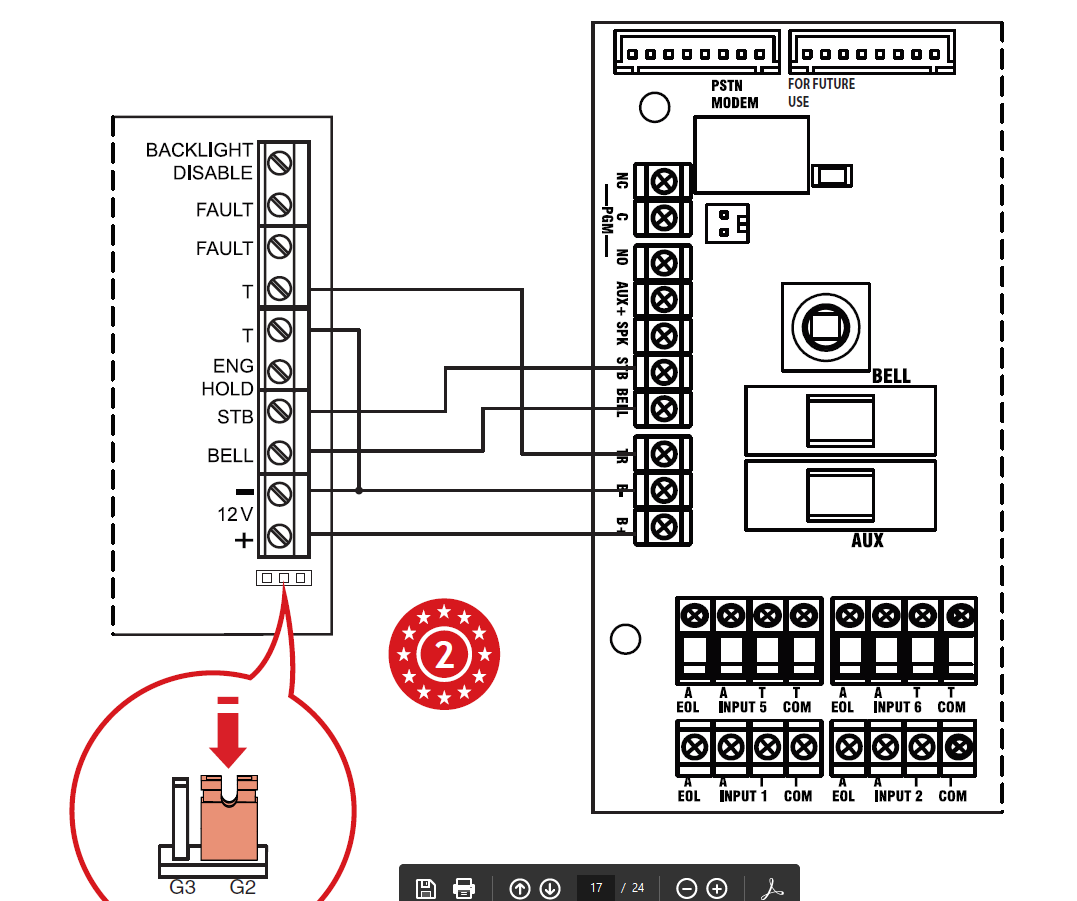 BACKLIGHT DISABLE
FAULT
FAULT
T
T
ENG HOLD
STB
BELL
−
12 V
+

PSTN MODEM
FOR FUTURE USE
NC
C
PGM
NO
AUX+
SPK
STB
BELL
TR
B−
B+
BELL
AUX

2

A EOL
A INPUT 5
T
T COM
A EOL
A INPUT 6
T
T COM
A EOL
A INPUT 1
T
T COM
A EOL
A INPUT 2
T
T COM

G3
G2

17 / 24