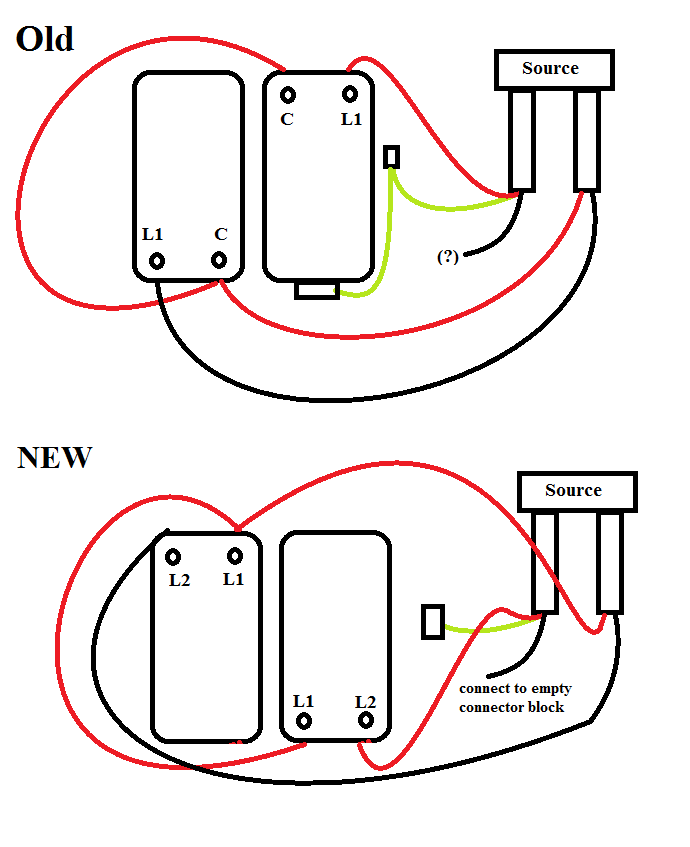 Old

Source

C L1

L1 C

(?)

NEW

Source

L2 L1

L1 L2

connect to empty connector block