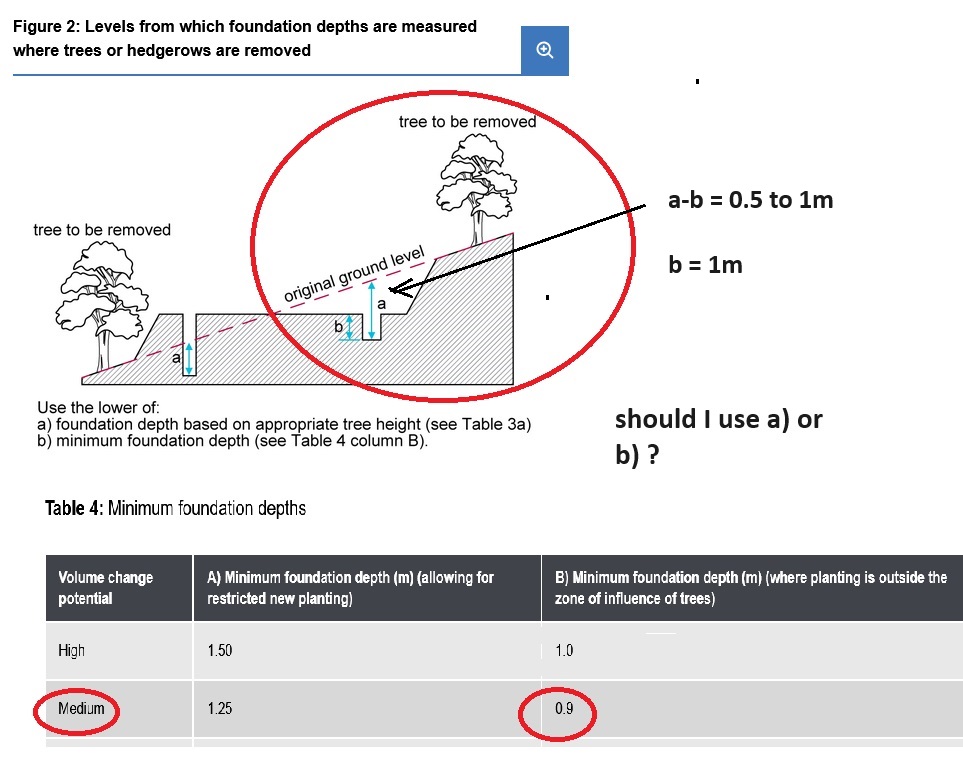 Figure 2: Levels from which foundation depths are measured where trees or hedgerows are removed

tree to be removed

tree to be removed

original ground level

a

b

a

a-b = 0.5 to 1m

b = 1m

Use the lower of:
a) foundation depth based on appropriate tree height (see Table 3a)
b) minimum foundation depth (see Table 4 column B).

should I use a) or b) ?

Table 4: Minimum foundation depths

| Volume change potential | A) Minimum foundation depth (m) (allowing for restricted new planting) | B) Minimum foundation depth (m) (where planting is outside the zone of influence of trees) |
|---|---|---|
| High | 1.50 | 1.0 |
| Medium | 1.25 | 0.9 |