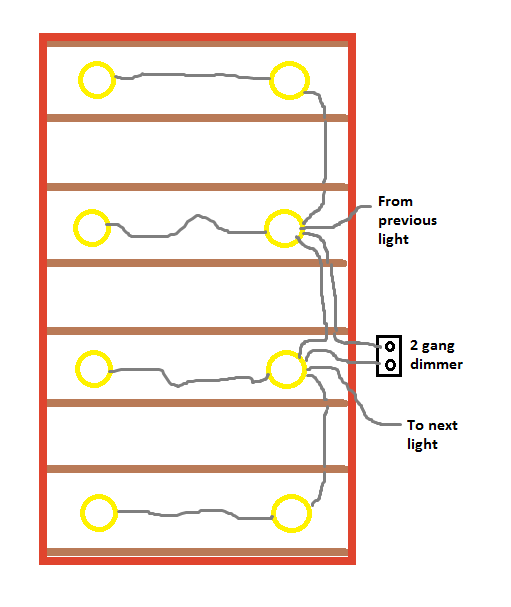 From previous light

2 gang dimmer

To next light