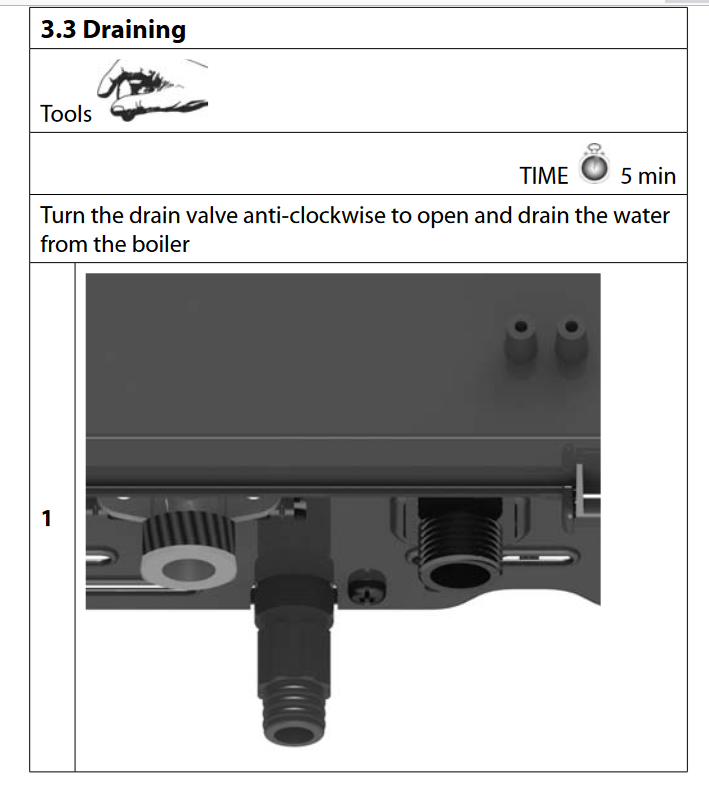 3.3 Draining

Tools

TIME 5 min

Turn the drain valve anti-clockwise to open and drain the water from the boiler

1