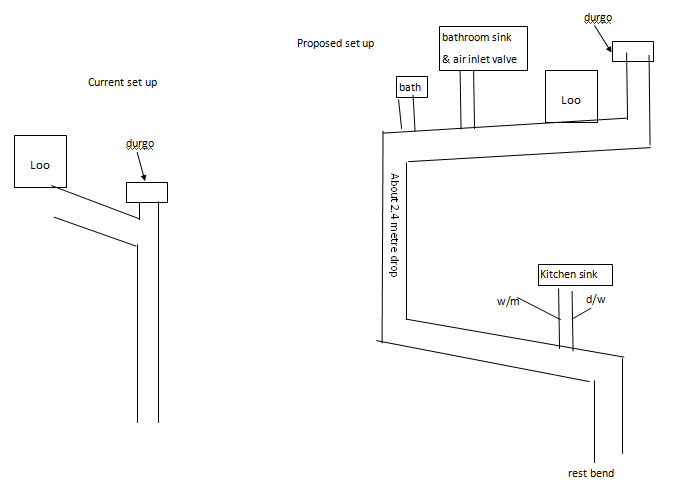 Current set up

Loo

durgo

Proposed set up

bath

bathroom sink & air inlet valve

Loo

durgo

About 2.4 metre drop

Kitchen sink

w/m

d/w

rest bend