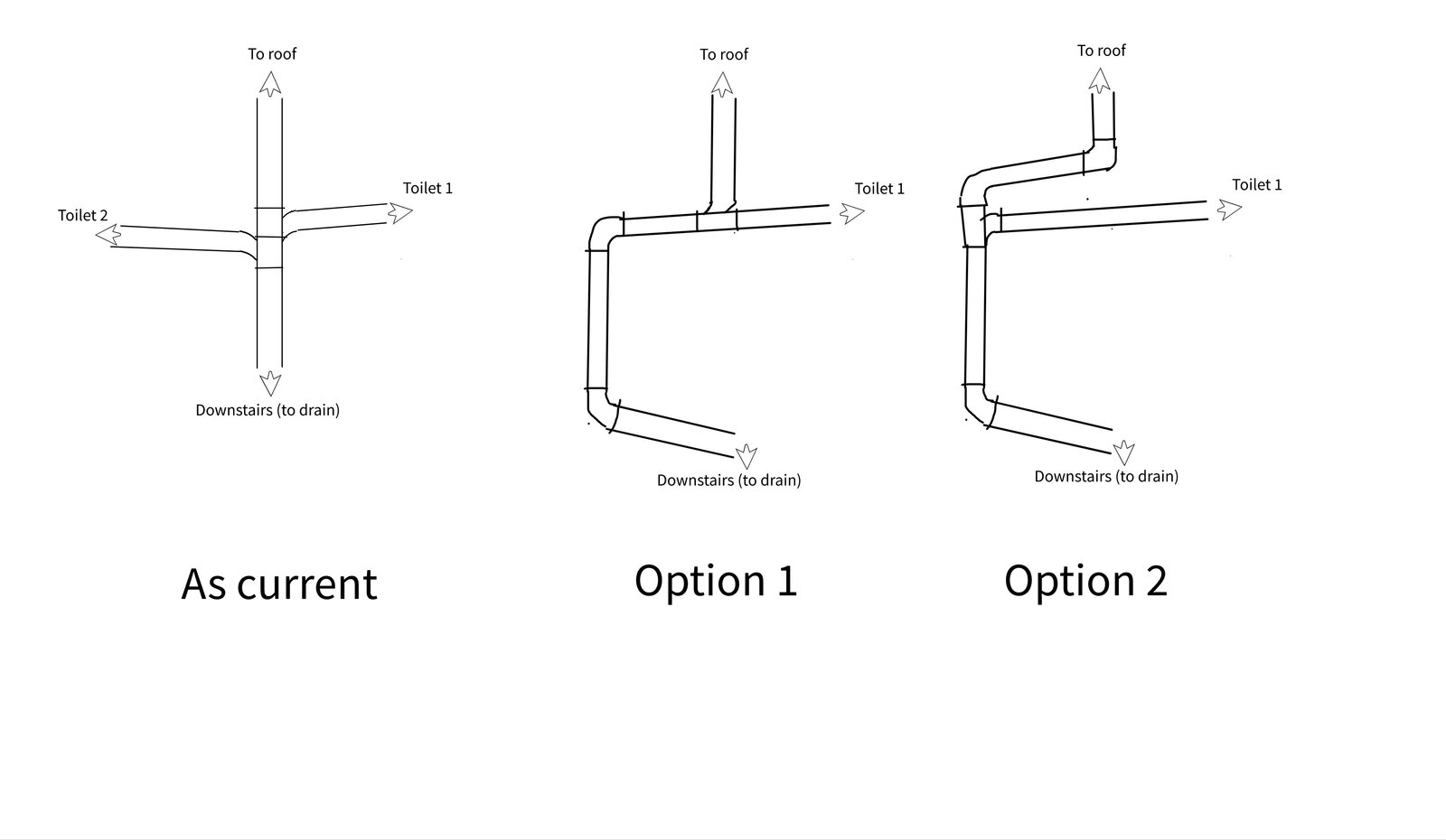 To roof

Toilet 2

Toilet 1

Downstairs (to drain)

To roof

Toilet 1

Downstairs (to drain)

To roof

Toilet 1

Downstairs (to drain)

As current

Option 1

Option 2