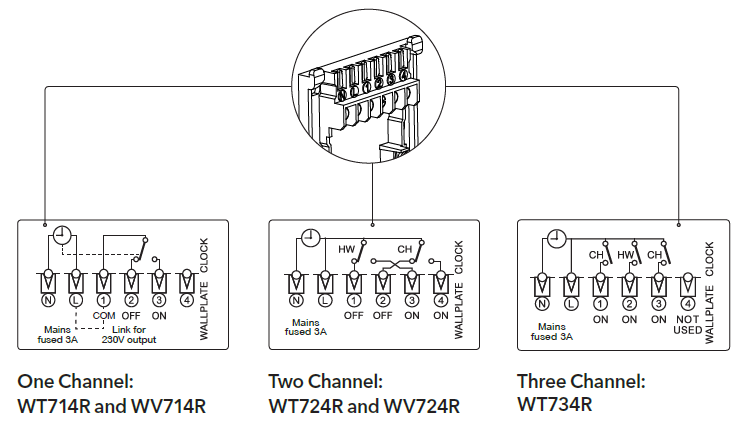 N L 1 2 3 4

N L 1 2 3 4
COM OFF ON
Mains fused 3A
Link for 230V output
WALLPLATE CLOCK

One Channel:
WT714R and WV714R

HW CH
N L 1 2 3 4
OFF OFF ON ON
Mains fused 3A
WALLPLATE CLOCK

Two Channel:
WT724R and WV724R

CH HW CH
N L 1 2 3 4
ON ON ON NOT USED
Mains fused 3A
WALLPLATE CLOCK

Three Channel:
WT734R