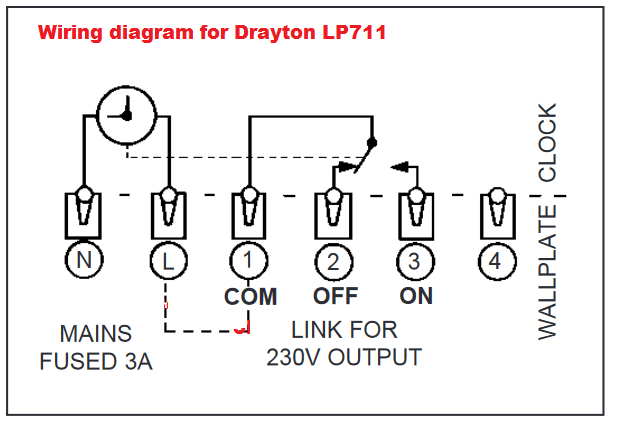 Wiring diagram for Drayton LP711

CLOCK

WALLPLATE

N

L

1

2

3

4

COM

OFF

ON

MAINS FUSED 3A

LINK FOR 230V OUTPUT