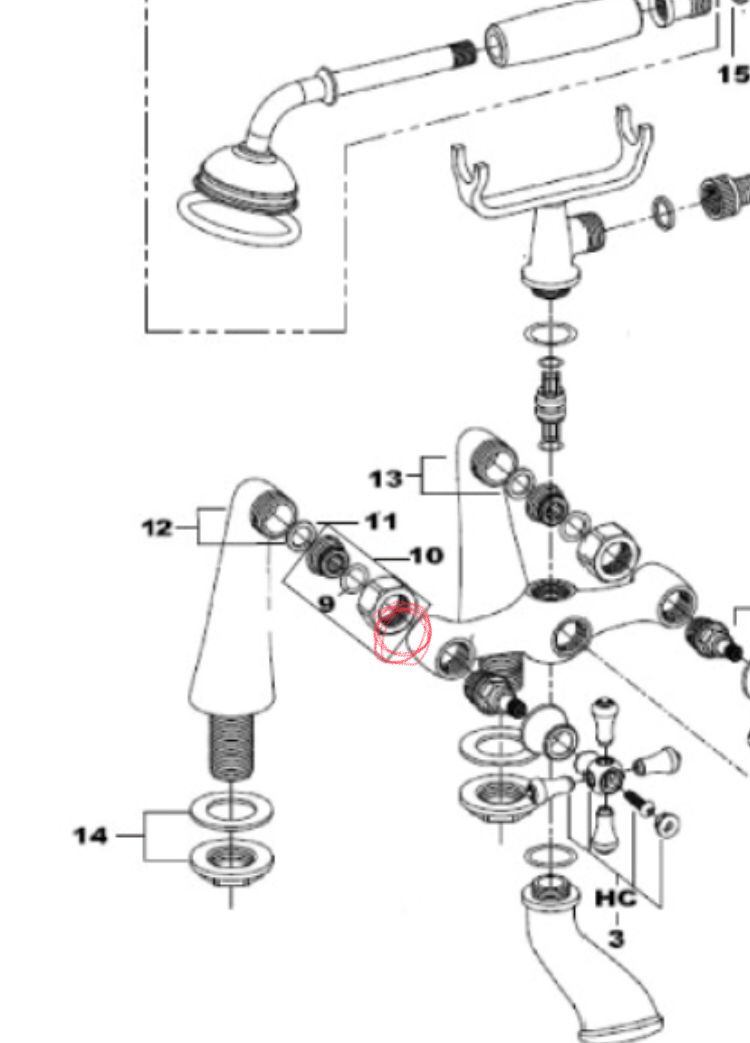 15
13
12
11
10
9
14
HC
3