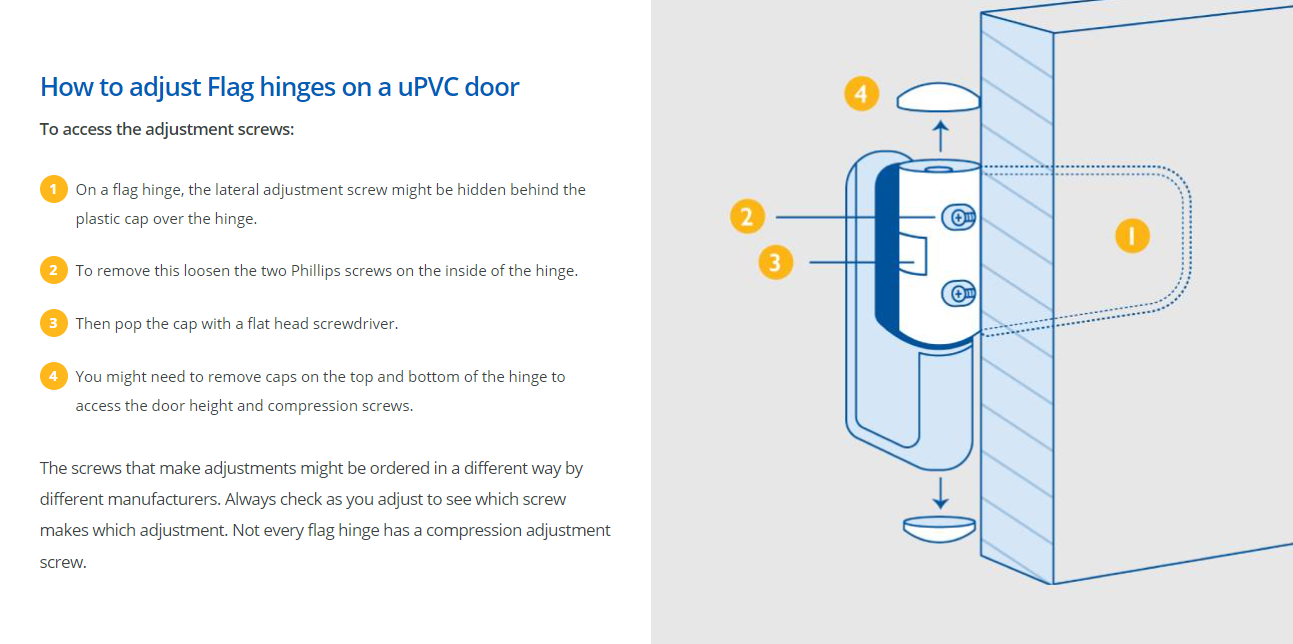 How to adjust Flag hinges on a uPVC door

To access the adjustment screws:

1 On a flag hinge, the lateral adjustment screw might be hidden behind the plastic cap over the hinge.

2 To remove this loosen the two Phillips screws on the inside of the hinge.

3 Then pop the cap with a flat head screwdriver.

4 You might need to remove caps on the top and bottom of the hinge to access the door height and compression screws.

The screws that make adjustments might be ordered in a different way by different manufacturers. Always check as you adjust to see which screw makes which adjustment. Not every flag hinge has a compression adjustment screw.

4

2

3

1