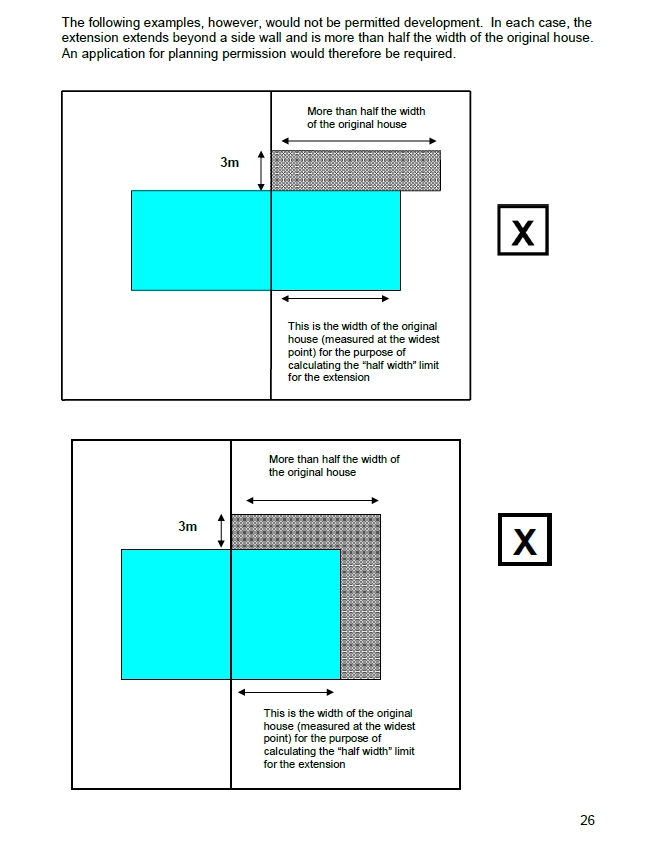 The following examples, however, would not be permitted development. In each case, the extension extends beyond a side wall and is more than half the width of the original house. An application for planning permission would therefore be required.

More than half the width of the original house

3m

This is the width of the original house (measured at the widest point) for the purpose of calculating the "half width" limit for the extension

X

More than half the width of the original house

3m

This is the width of the original house (measured at the widest point) for the purpose of calculating the "half width" limit for the extension

X

26