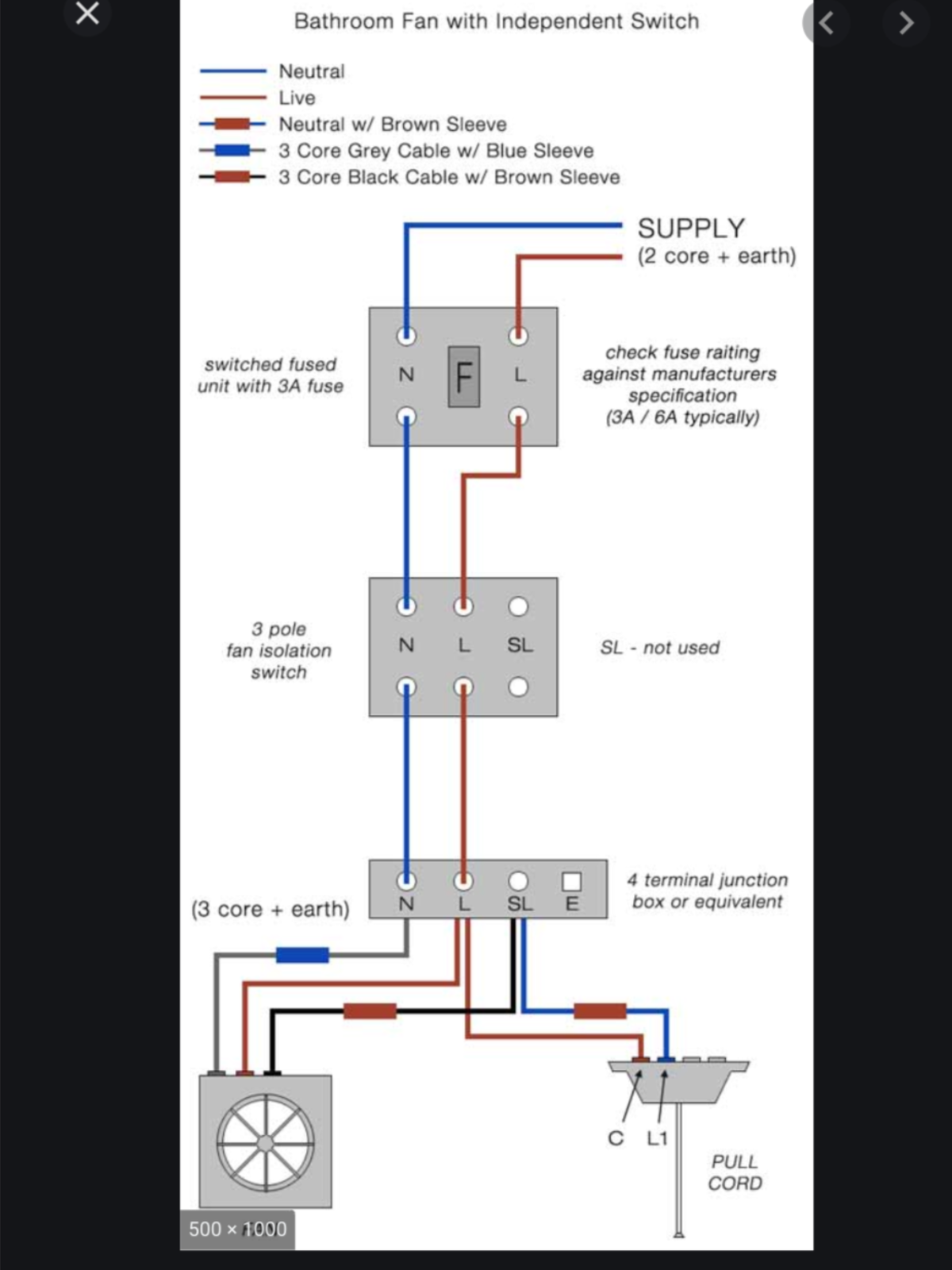 Bathroom Fan with Independent Switch

Neutral
Live
Neutral w/ Brown Sleeve
3 Core Grey Cable w/ Blue Sleeve
3 Core Black Cable w/ Brown Sleeve

SUPPLY
(2 core + earth)

switched fused unit with 3A fuse

N F L

check fuse raiting against manufacturers specification (3A / 6A typically)

3 pole fan isolation switch

N L SL

SL - not used

(3 core + earth)

N L SL E

4 terminal junction box or equivalent

C L1

PULL CORD

500 × 1000