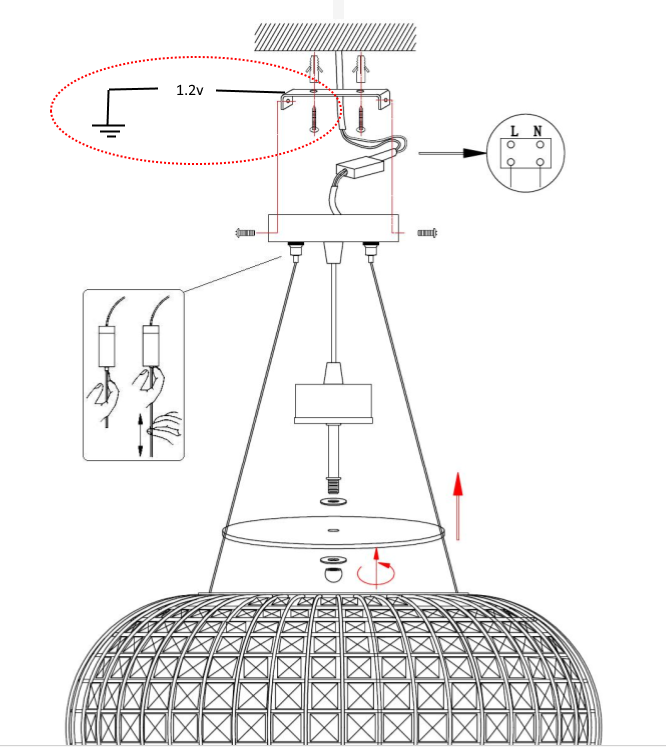 1.2v

L N