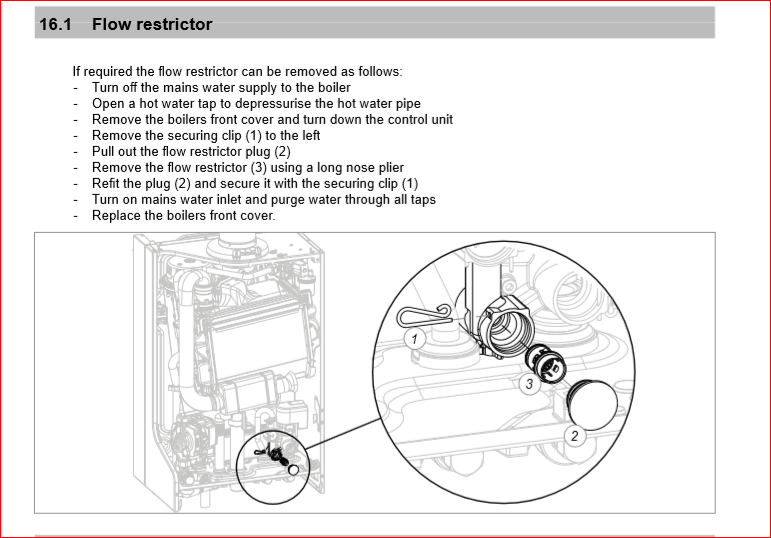 16.1 Flow restrictor

If required the flow restrictor can be removed as follows:
- Turn off the mains water supply to the boiler
- Open a hot water tap to depressurise the hot water pipe
- Remove the boilers front cover and turn down the control unit
- Remove the securing clip (1) to the left
- Pull out the flow restrictor plug (2)
- Remove the flow restrictor (3) using a long nose plier
- Refit the plug (2) and secure it with the securing clip (1)
- Turn on mains water inlet and purge water through all taps
- Replace the boilers front cover.

1
3
2