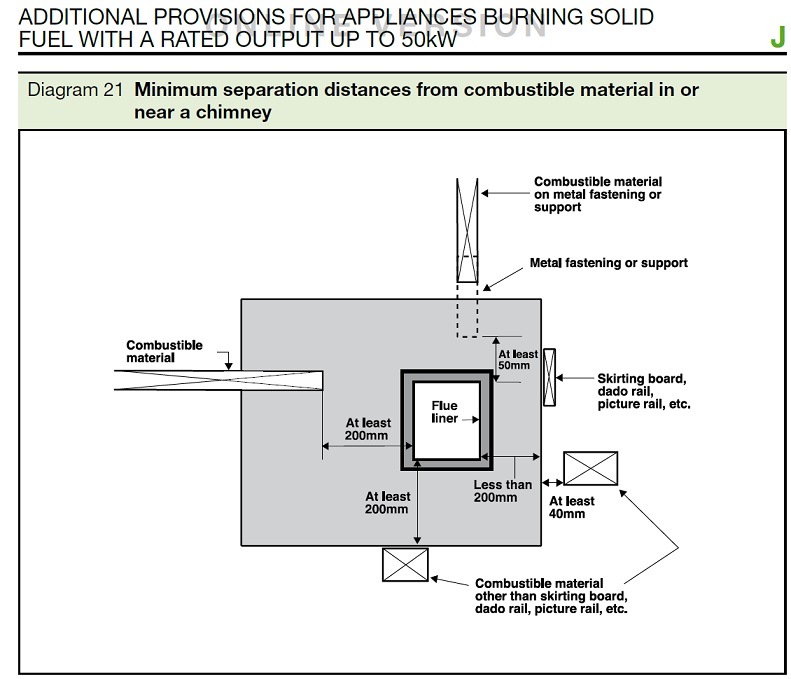 ADDITIONAL PROVISIONS FOR APPLIANCES BURNING SOLID FUEL WITH A RATED OUTPUT UP TO 50kW

ONLINE VERSION

J

Diagram 21 Minimum separation distances from combustible material in or near a chimney

Combustible material on metal fastening or support

Metal fastening or support

Combustible material

At least 50mm

Skirting board, dado rail, picture rail, etc.

Flue liner

At least 200mm

At least 200mm

Less than 200mm

At least 40mm

Combustible material other than skirting board, dado rail, picture rail, etc.