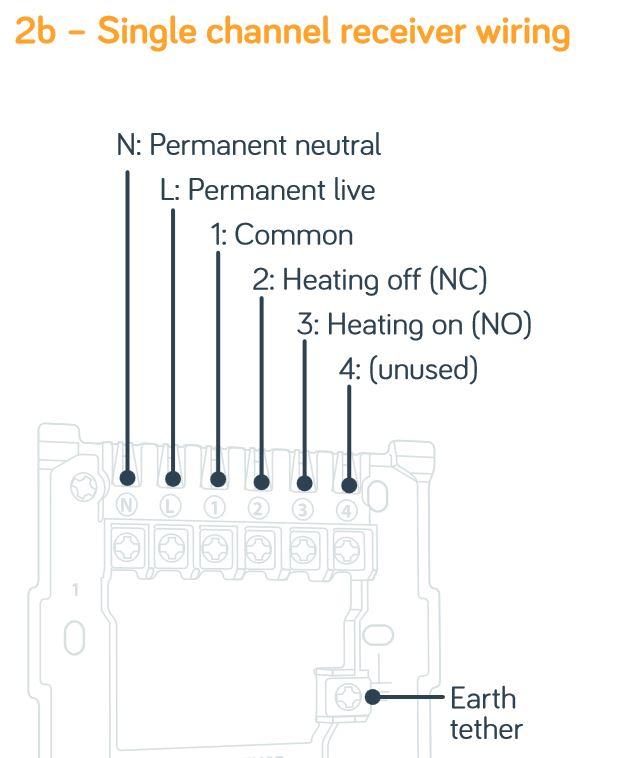 2b – Single channel receiver wiring

N: Permanent neutral
L: Permanent live
1: Common
2: Heating off (NC)
3: Heating on (NO)
4: (unused)

N L 1 2 3 4

1

Earth tether