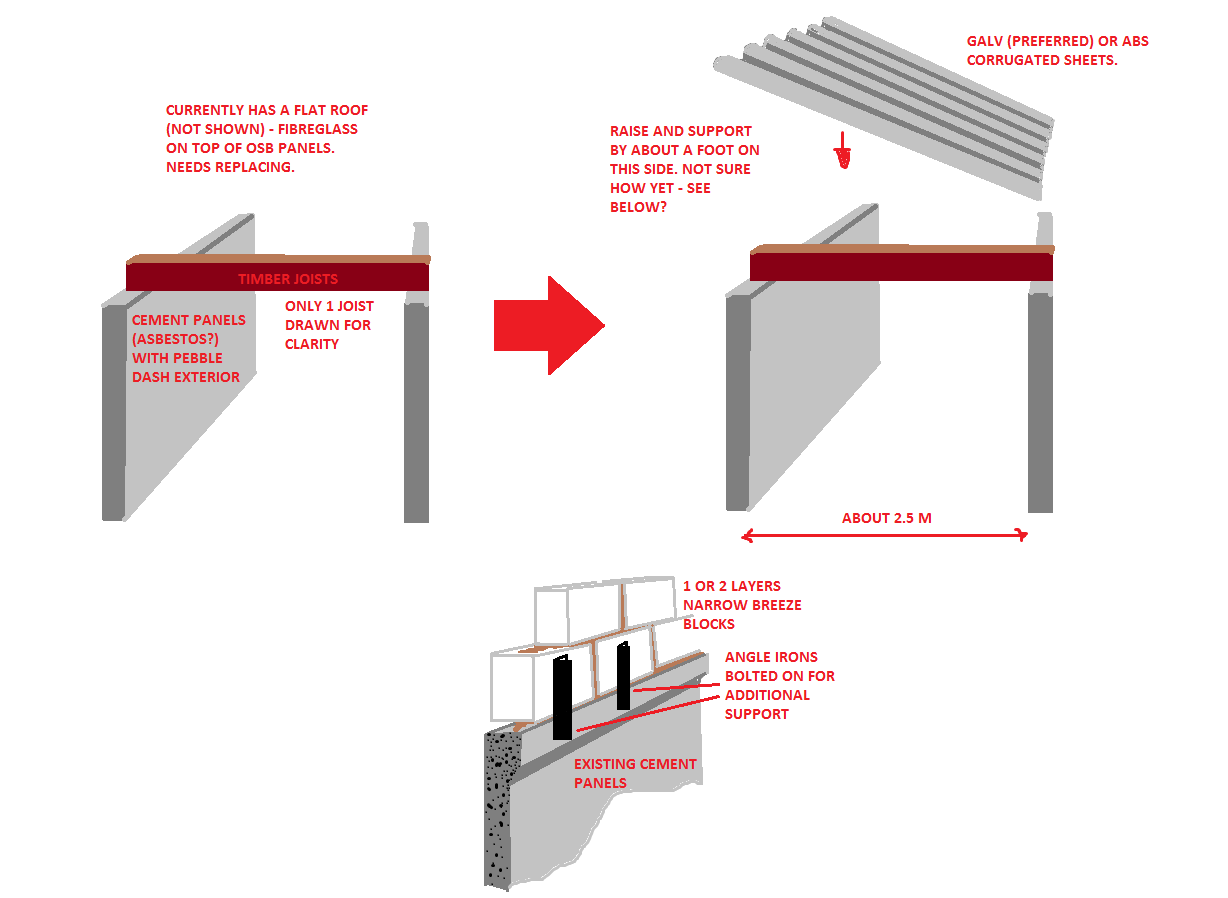 CURRENTLY HAS A FLAT ROOF (NOT SHOWN) - FIBREGLASS ON TOP OF OSB PANELS. NEEDS REPLACING.

TIMBER JOISTS

CEMENT PANELS (ASBESTOS?) WITH PEBBLE DASH EXTERIOR

ONLY 1 JOIST DRAWN FOR CLARITY

GALV (PREFERRED) OR ABS CORRUGATED SHEETS.

RAISE AND SUPPORT BY ABOUT A FOOT ON THIS SIDE. NOT SURE HOW YET - SEE BELOW?

ABOUT 2.5 M

1 OR 2 LAYERS NARROW BREEZE BLOCKS

ANGLE IRONS BOLTED ON FOR ADDITIONAL SUPPORT

EXISTING CEMENT PANELS