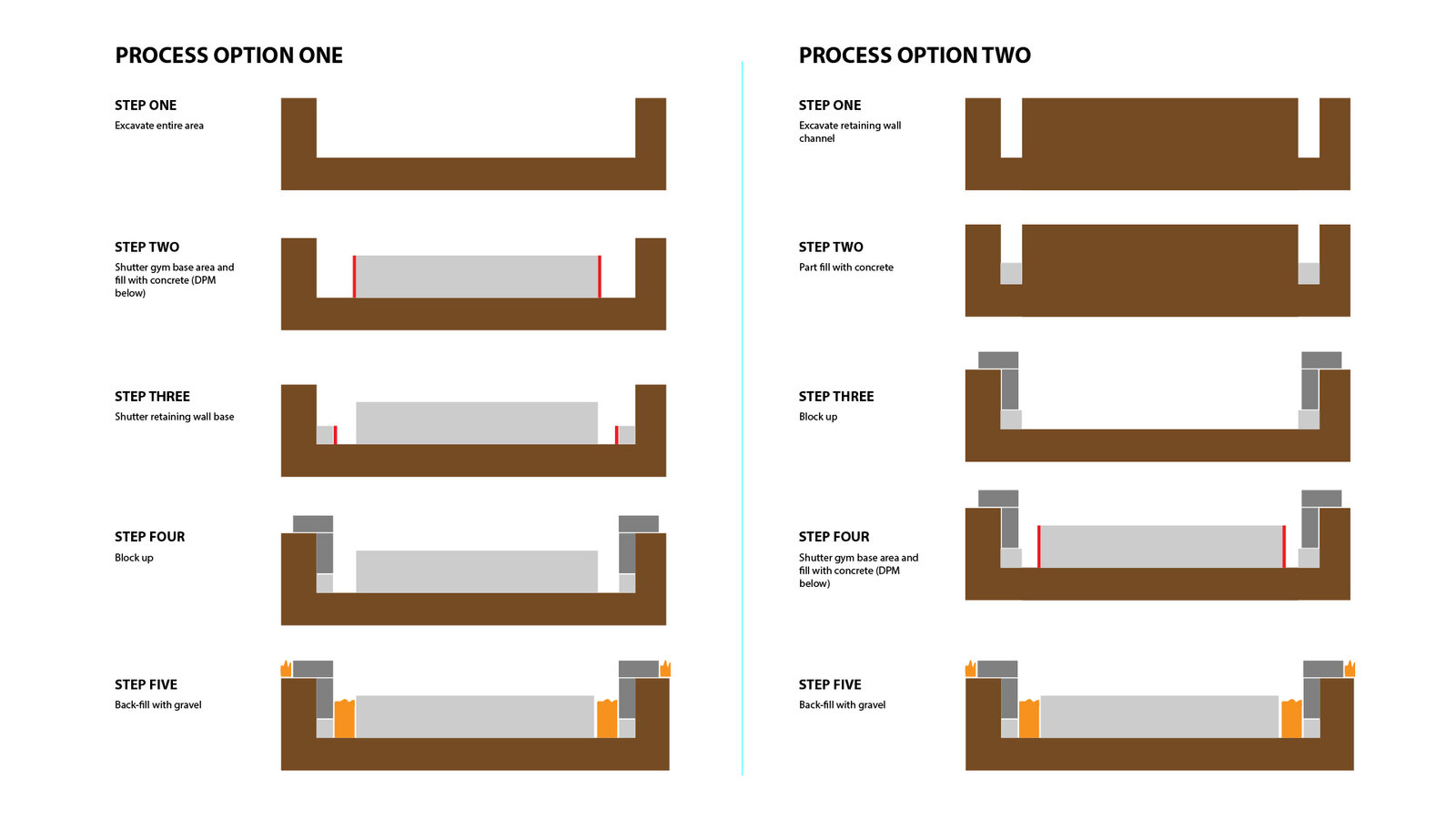 PROCESS OPTION ONE

STEP ONE
Excavate entire area

STEP TWO
Shutter gym base area and fill with concrete (DPM below)

STEP THREE
Shutter retaining wall base

STEP FOUR
Block up

STEP FIVE
Back-fill with gravel

PROCESS OPTION TWO

STEP ONE
Excavate retaining wall channel

STEP TWO
Part fill with concrete

STEP THREE
Block up

STEP FOUR
Shutter gym base area and fill with concrete (DPM below)

STEP FIVE
Back-fill with gravel