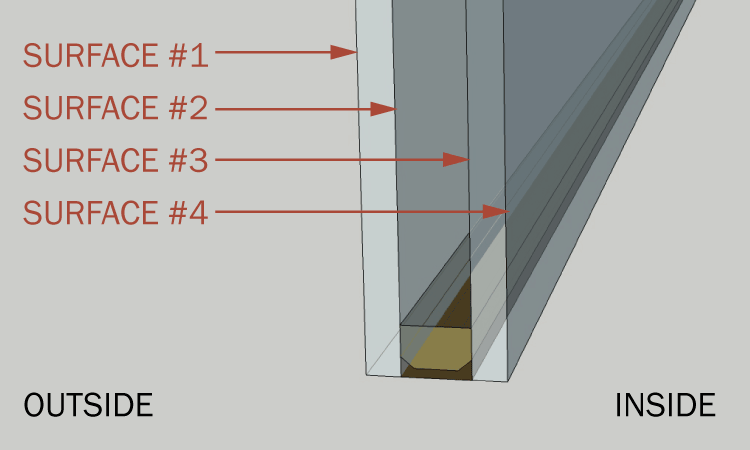 SURFACE #1
SURFACE #2
SURFACE #3
SURFACE #4

OUTSIDE

INSIDE