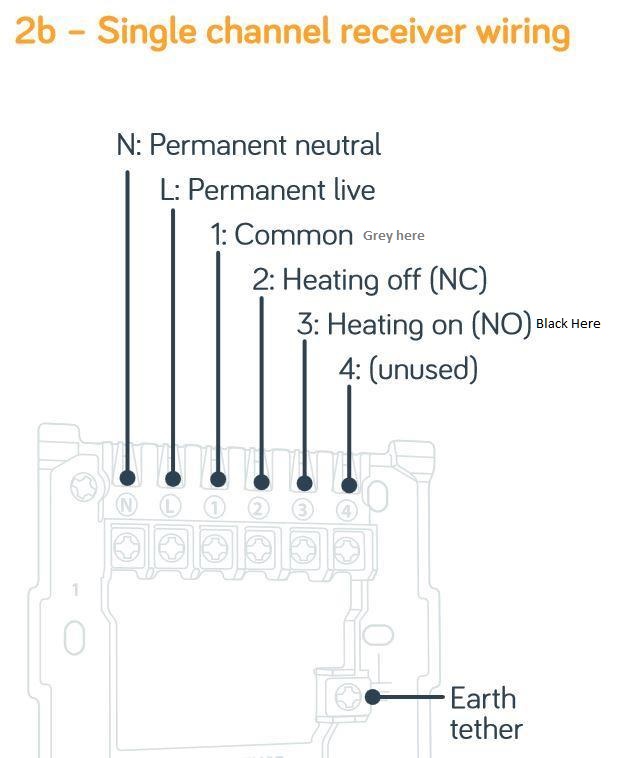 2b – Single channel receiver wiring

N: Permanent neutral

L: Permanent live

1: Common Grey here

2: Heating off (NC)

3: Heating on (NO) Black Here

4: (unused)

N L 1 2 3 4

1

Earth tether