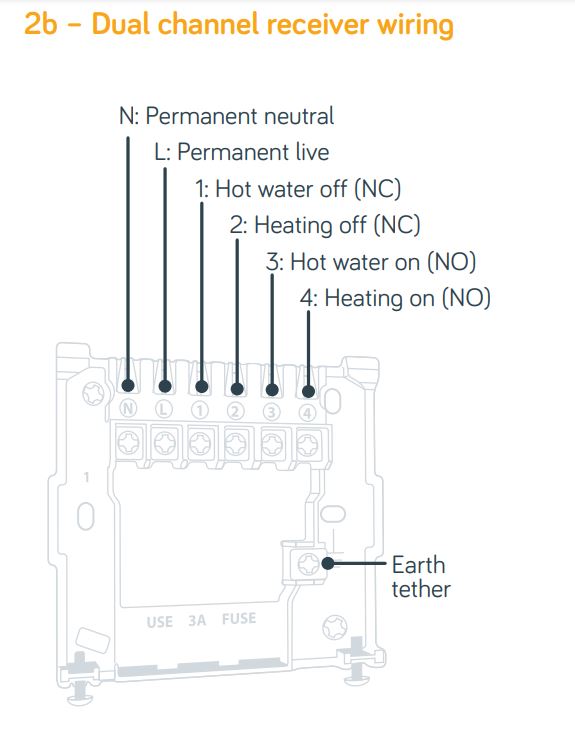 2b – Dual channel receiver wiring

N: Permanent neutral
L: Permanent live
1: Hot water off (NC)
2: Heating off (NC)
3: Hot water on (NO)
4: Heating on (NO)

N L 1 2 3 4

1

Earth tether

USE 3A FUSE